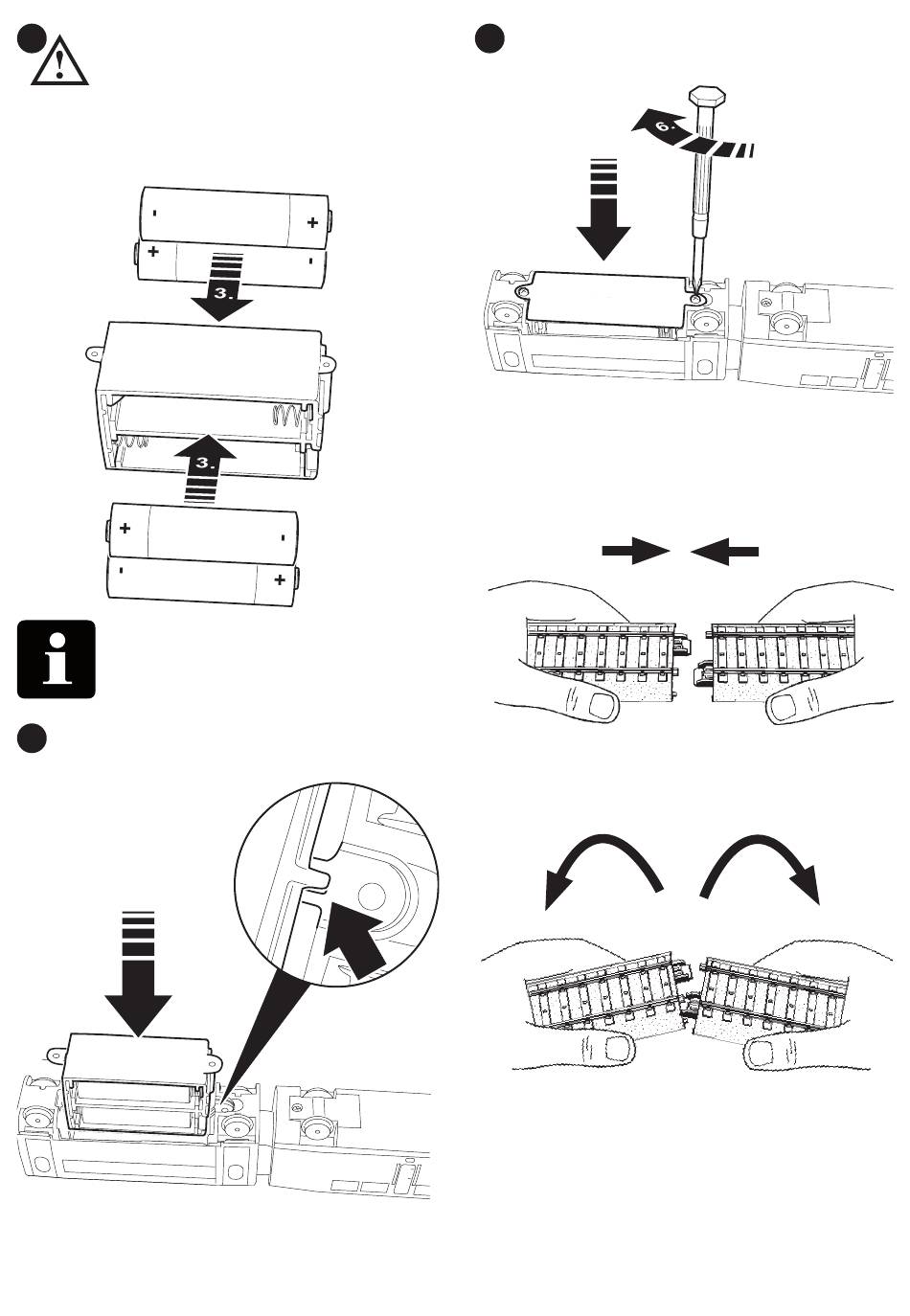 -
+
+
-
3.
3.
+
-
-
+
i
6.