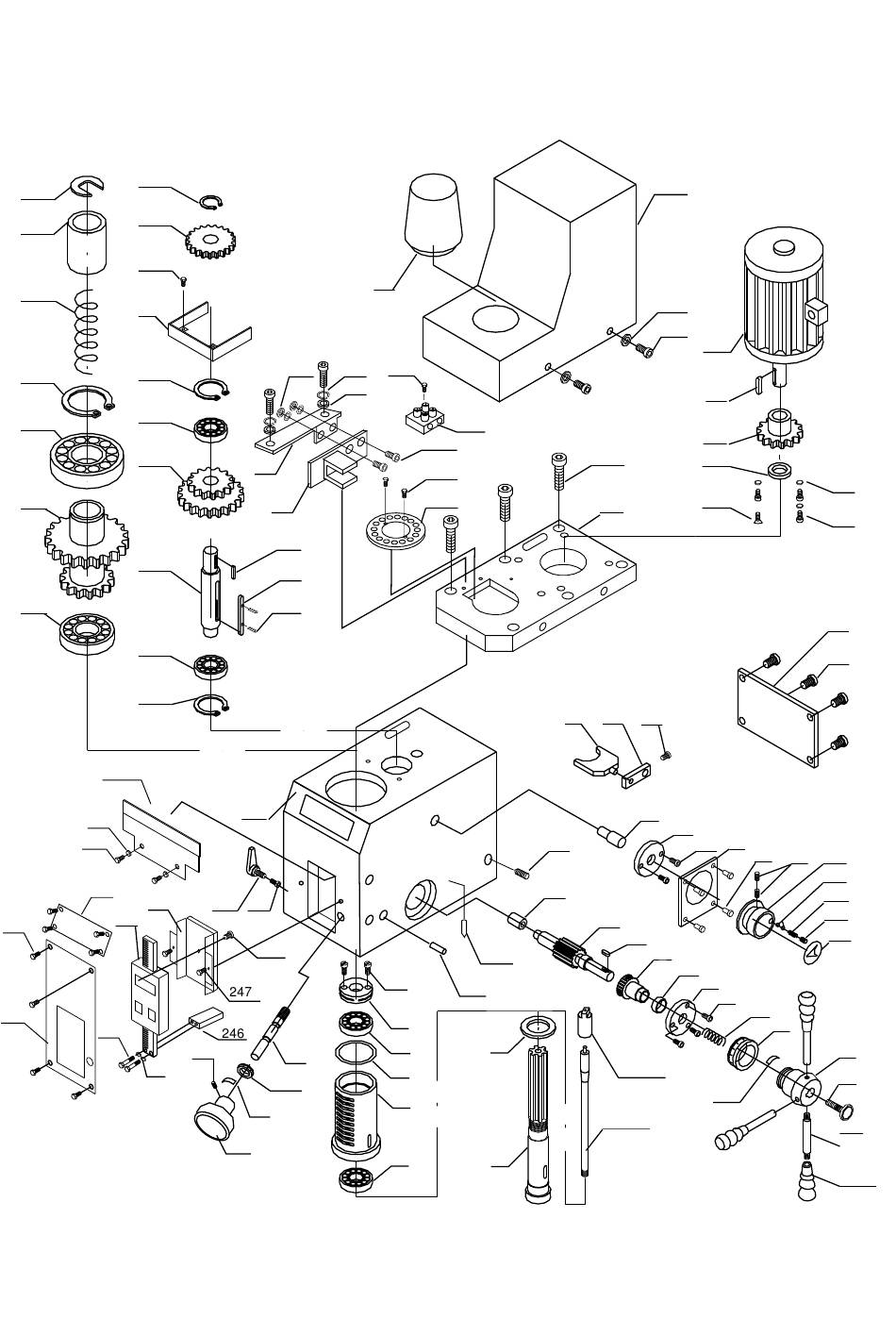 247
246