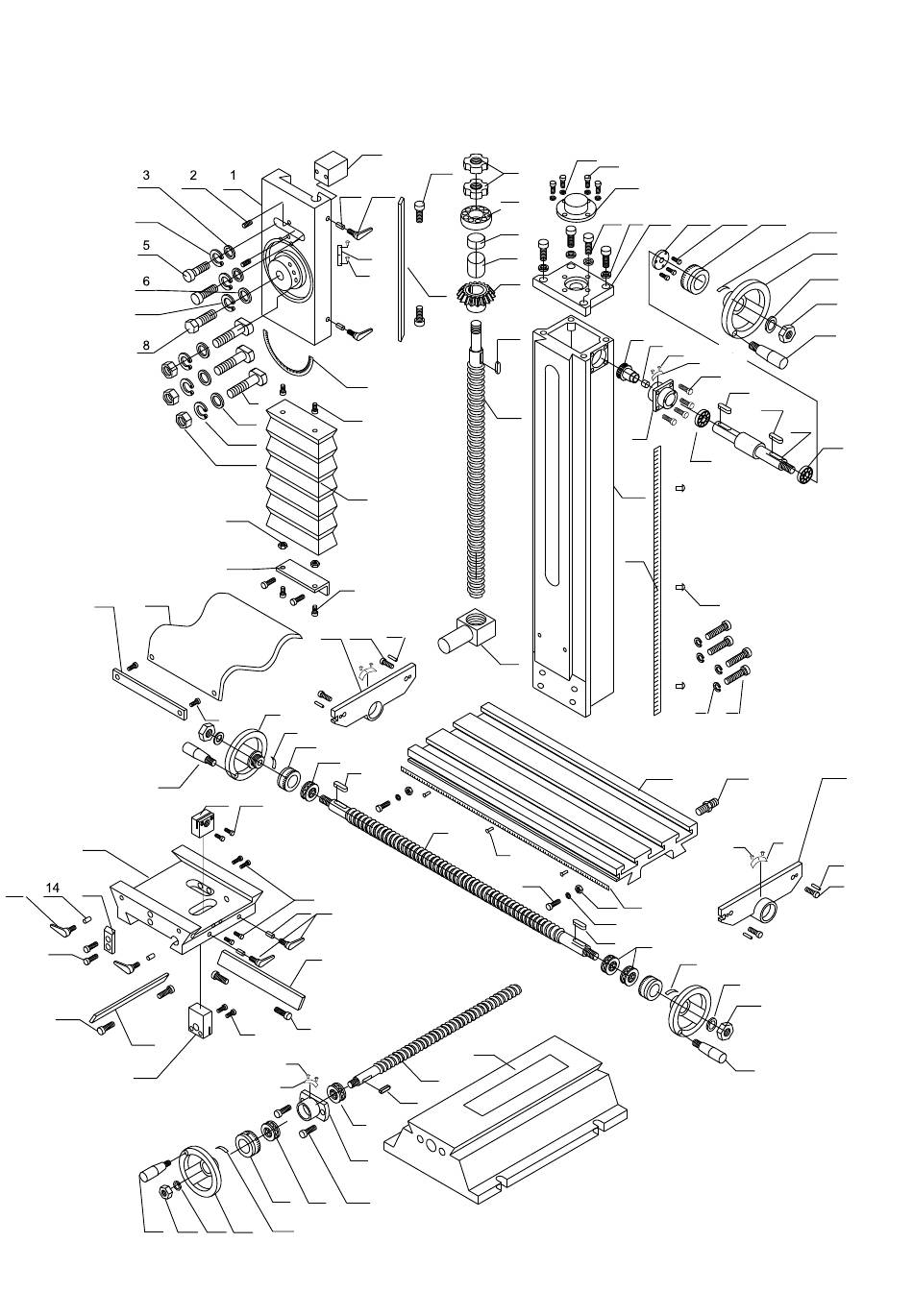 3
2
1
5
6
8
14