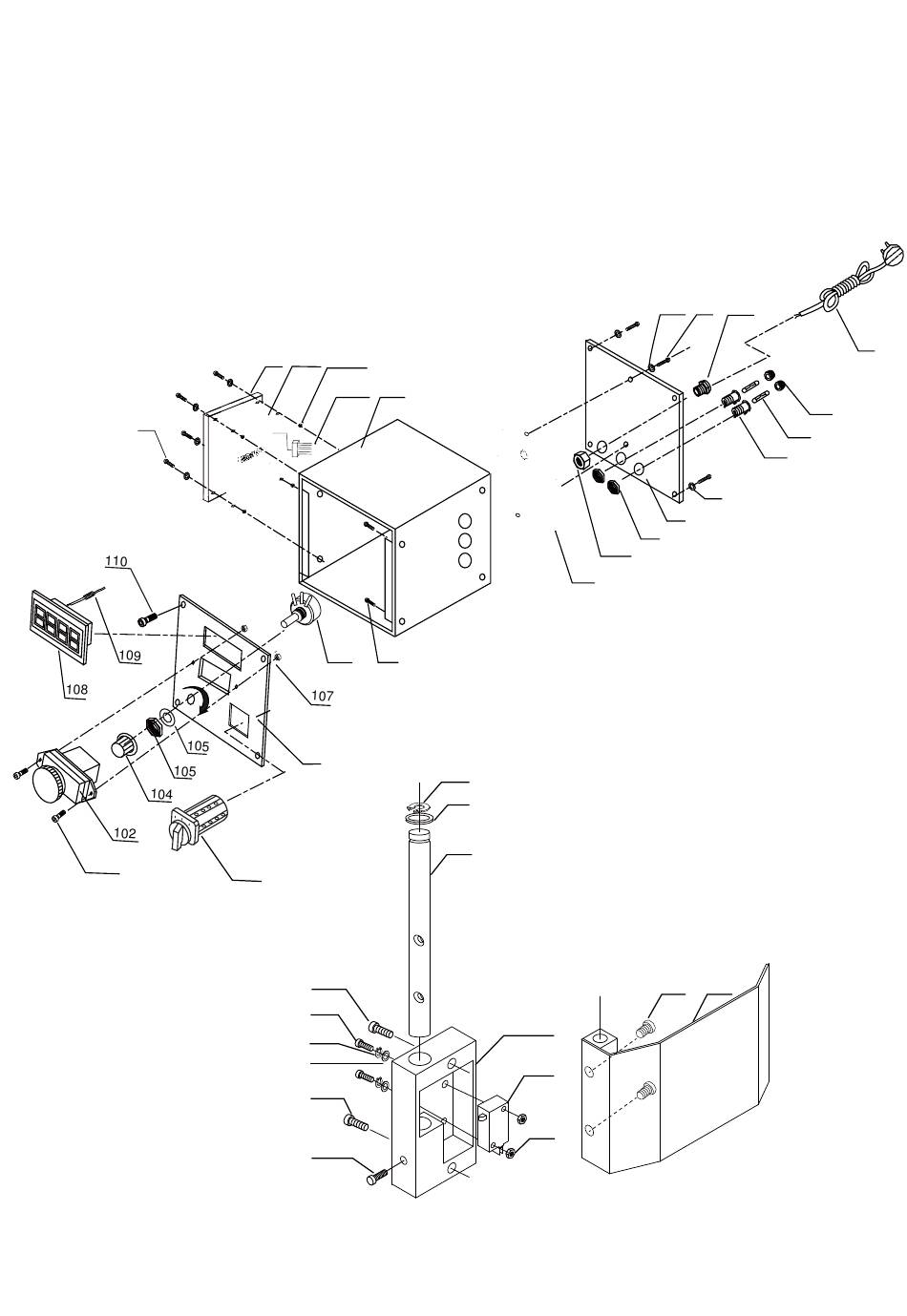 110
109
108
107
105
105
104
102