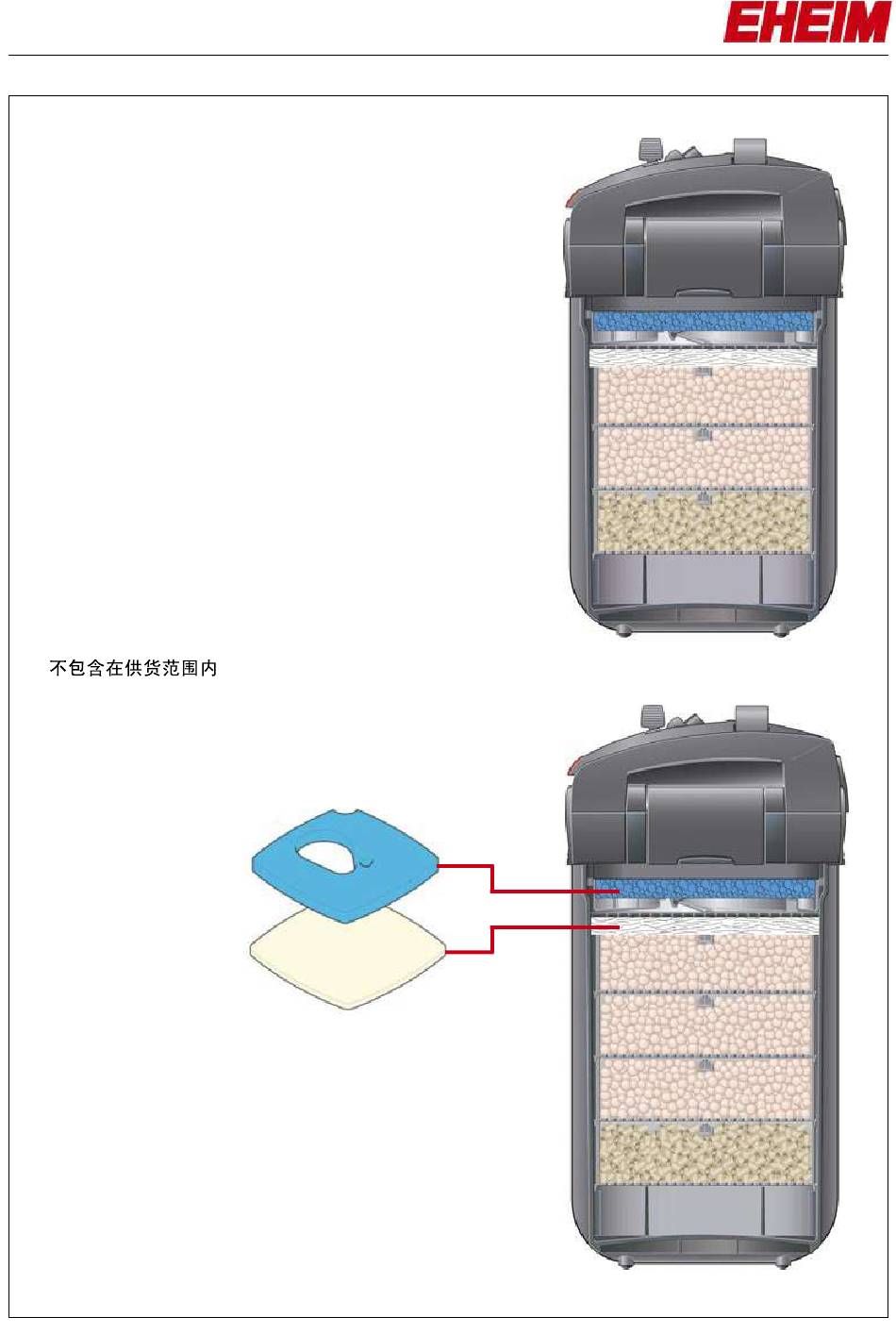 EHEIM

不包含在供货范围内