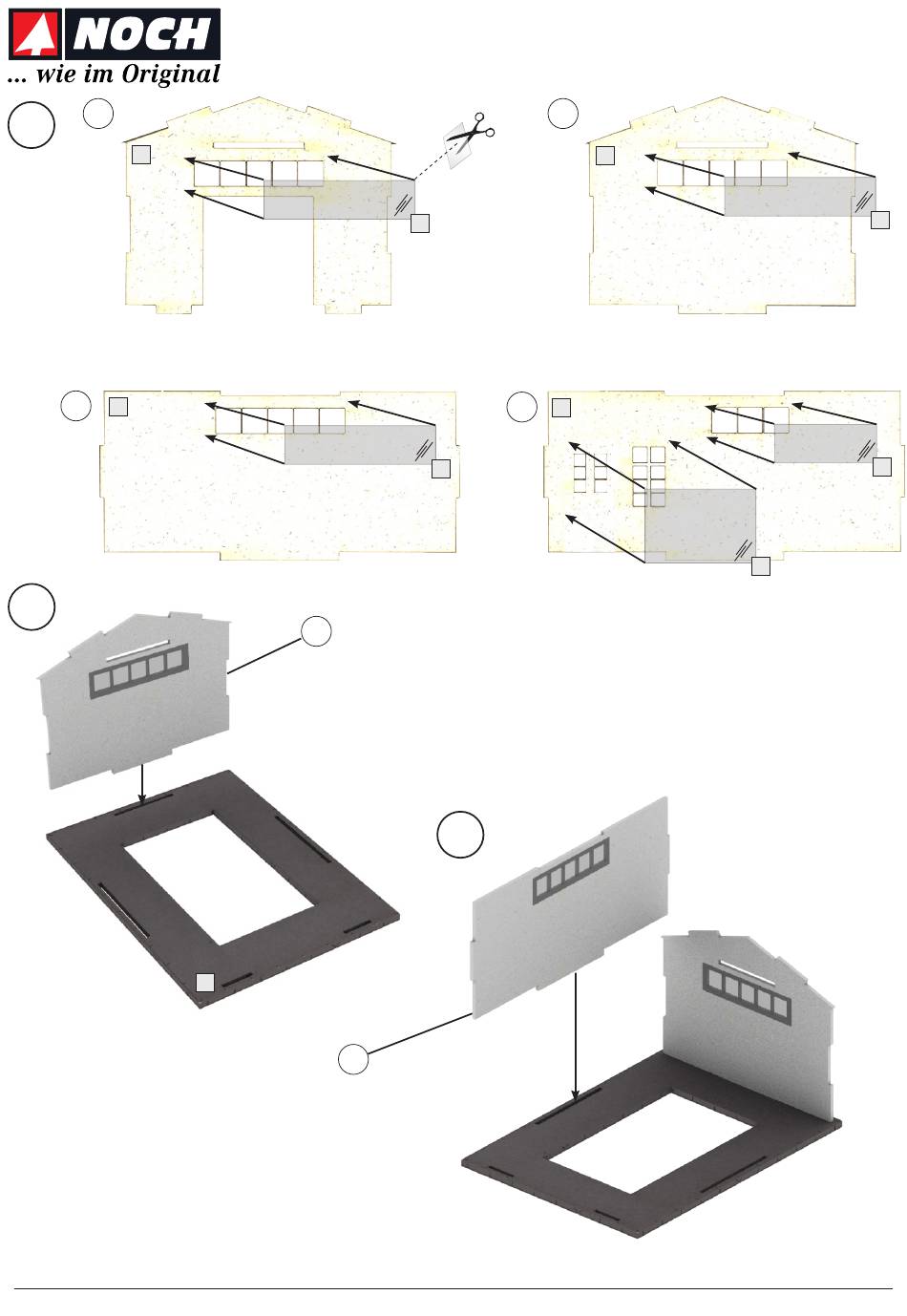 NOCH
... wie im Original