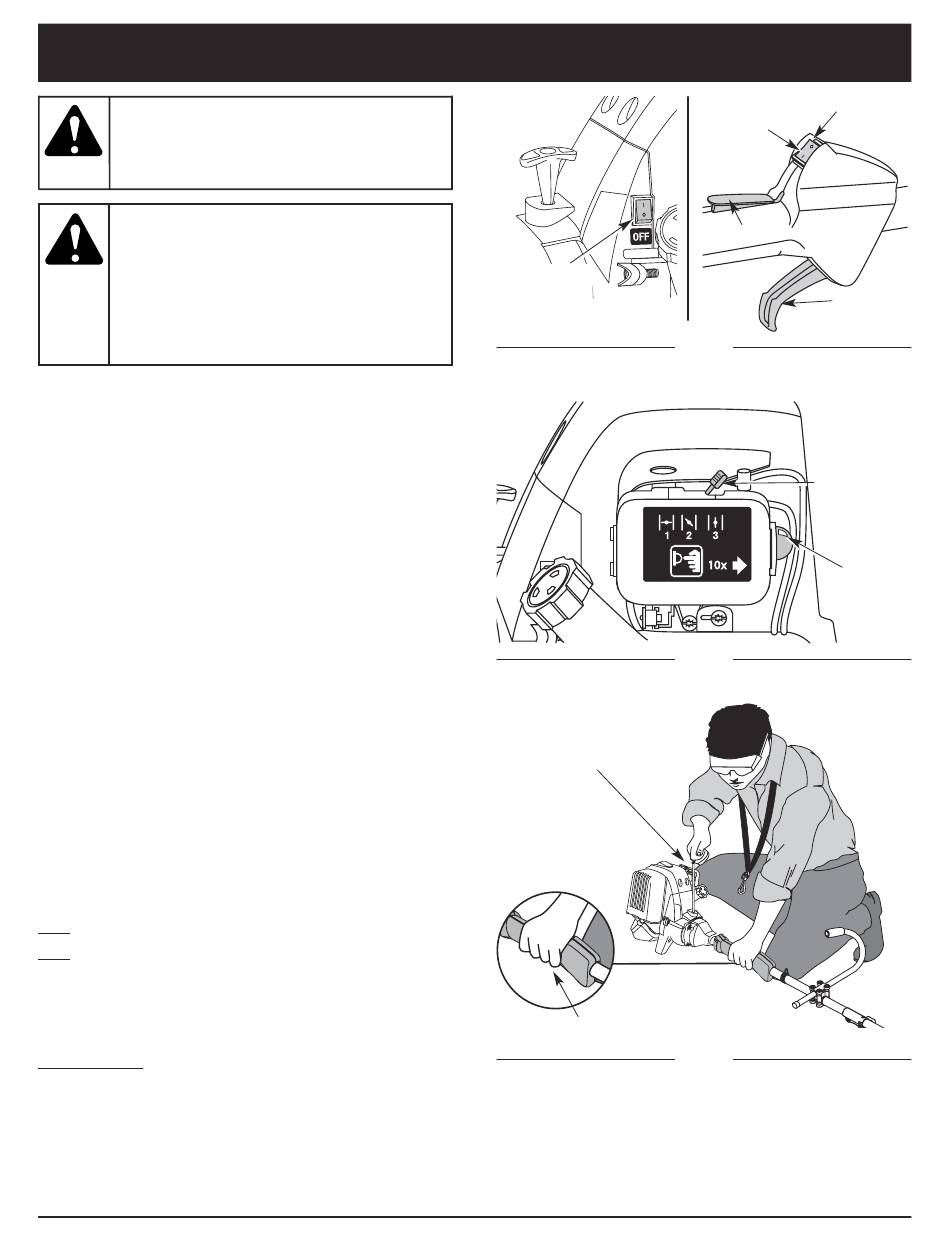 OFF

1 2 3

10x