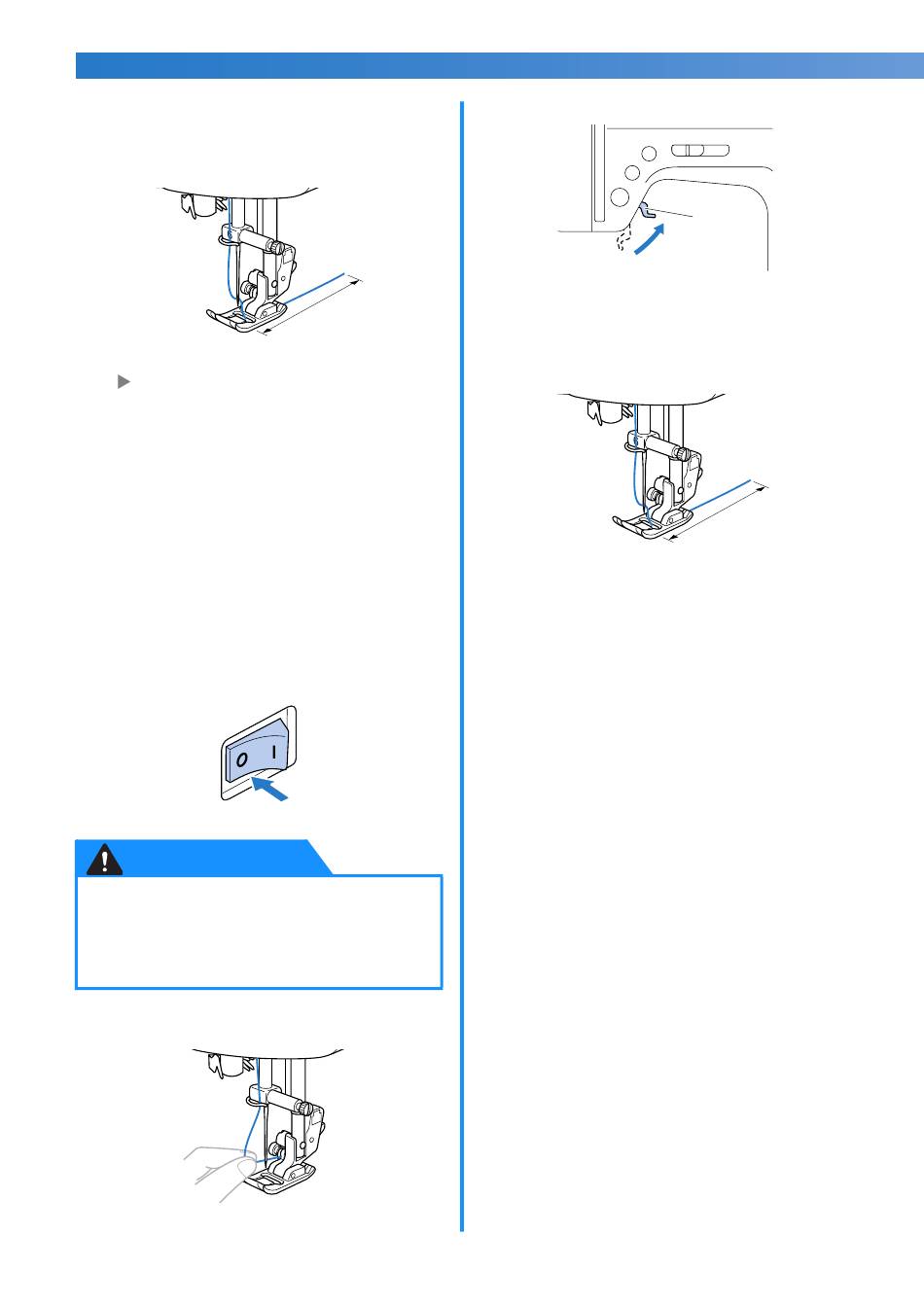 O I