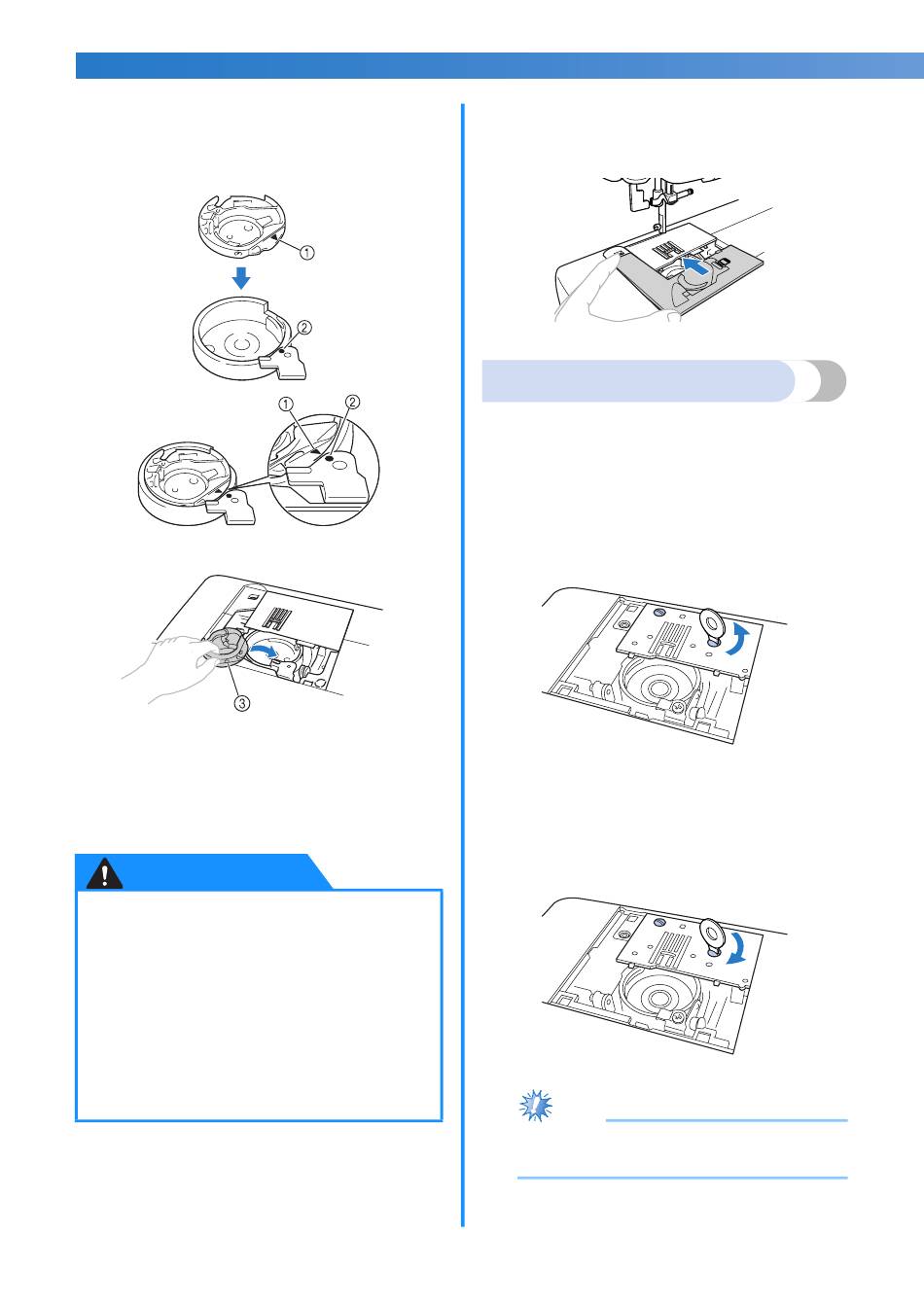 ①

②

①

②

③