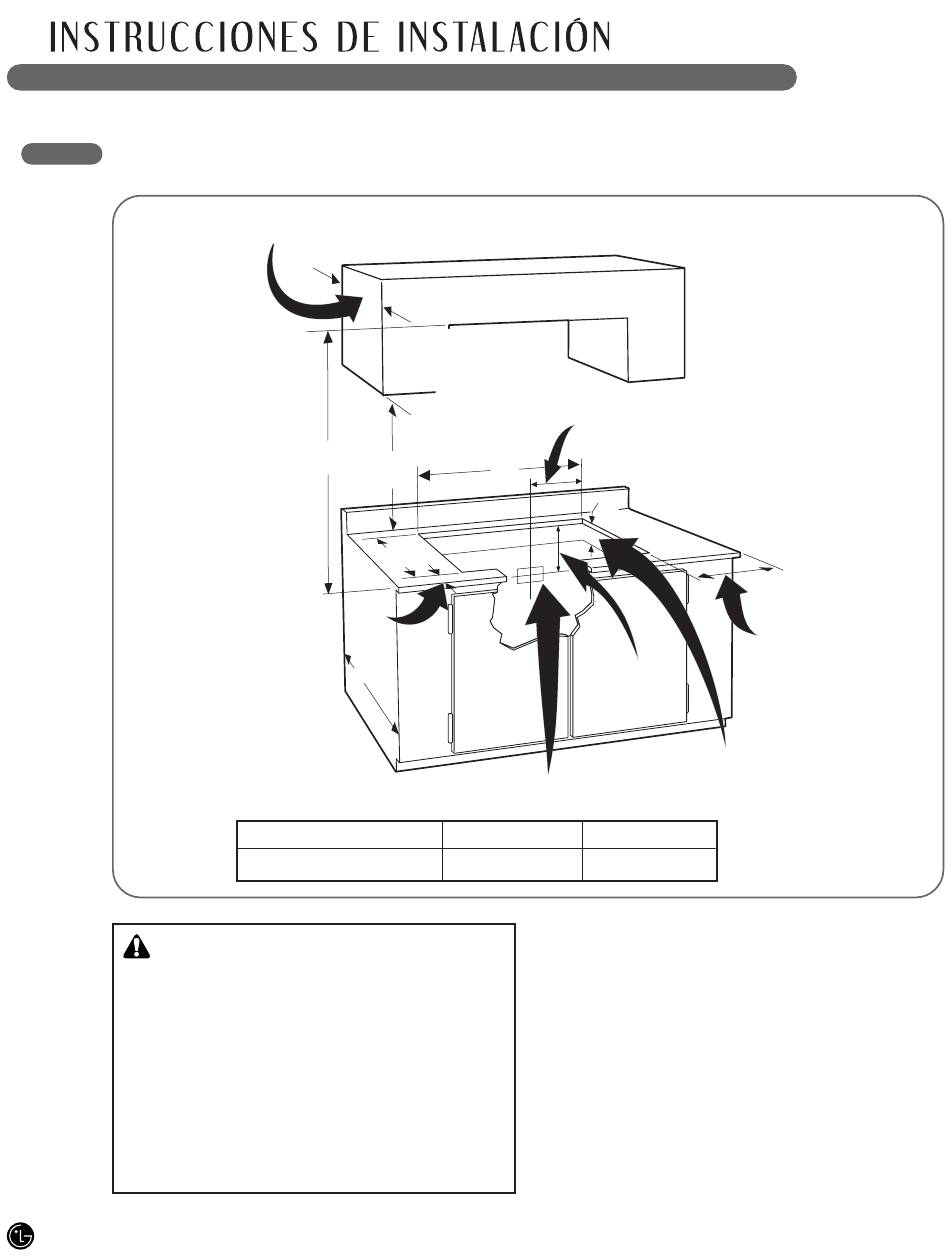 INSTRUCCIONES DE INSTALACIÓN