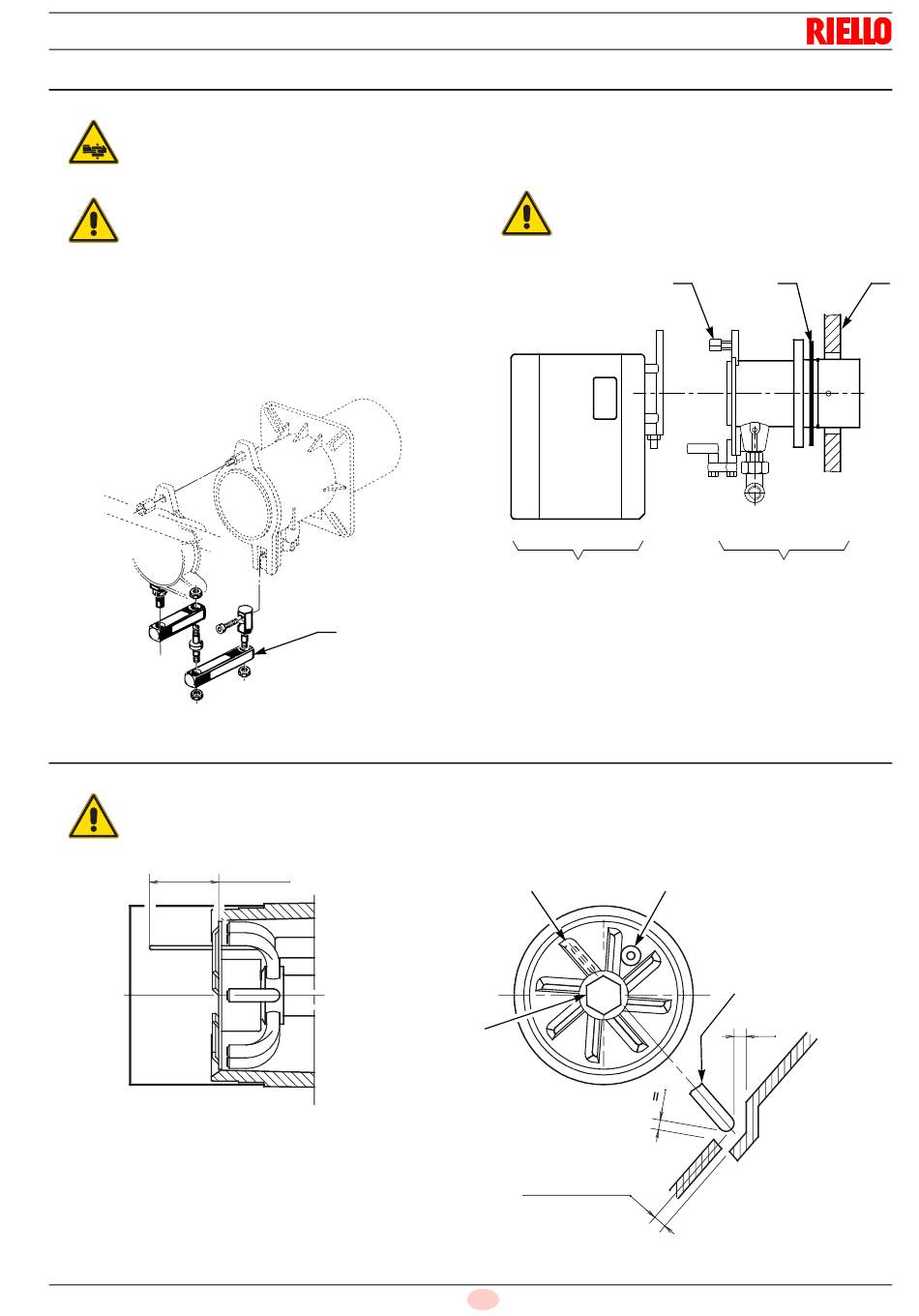 RIELLO