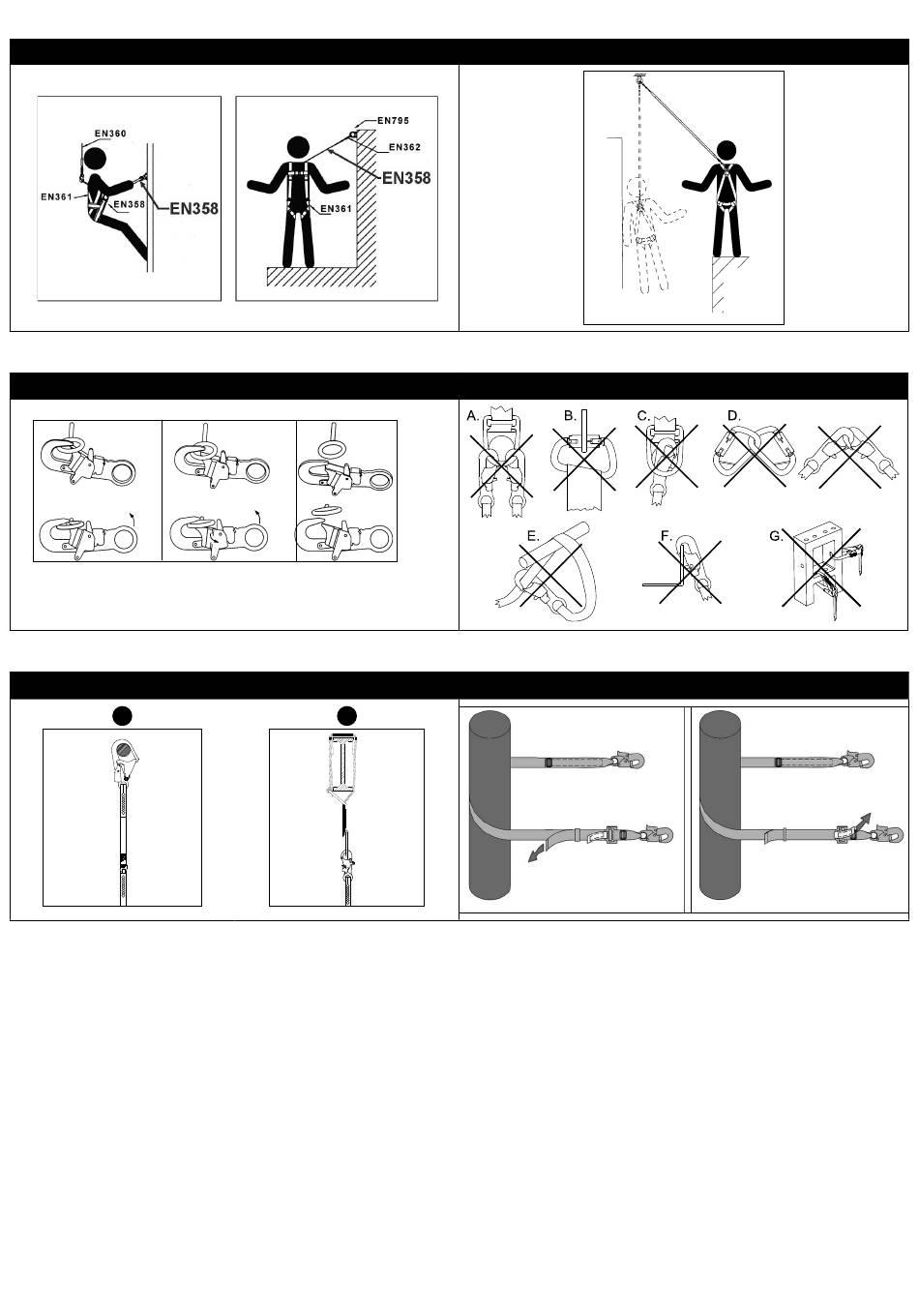 EN360
EN361
EN358
EN358

EN795
EN362
EN358
EN361

A.
B.
C.
D.
E.
F.
G.