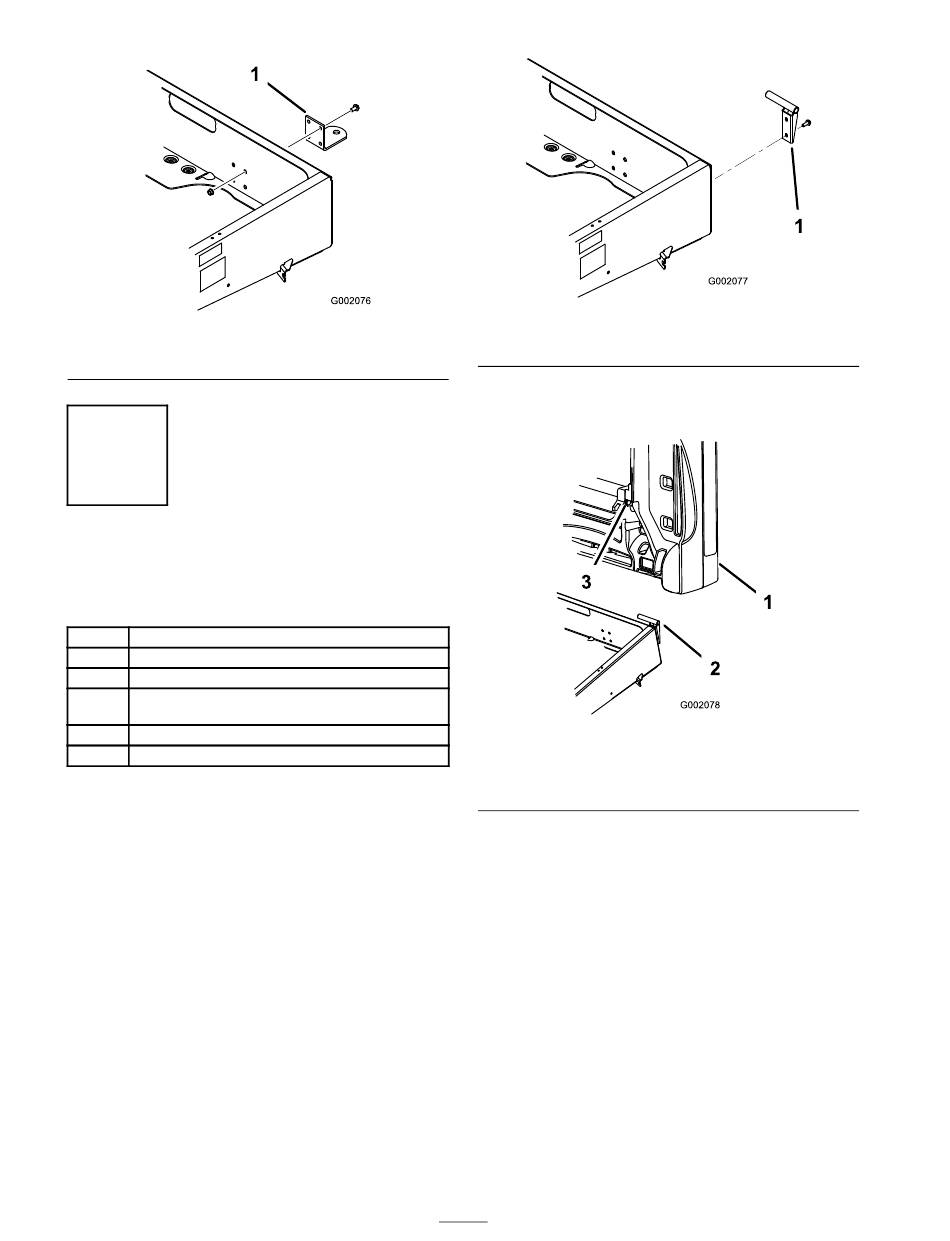 1

G002076

1

G002077

3

1

2

G002078