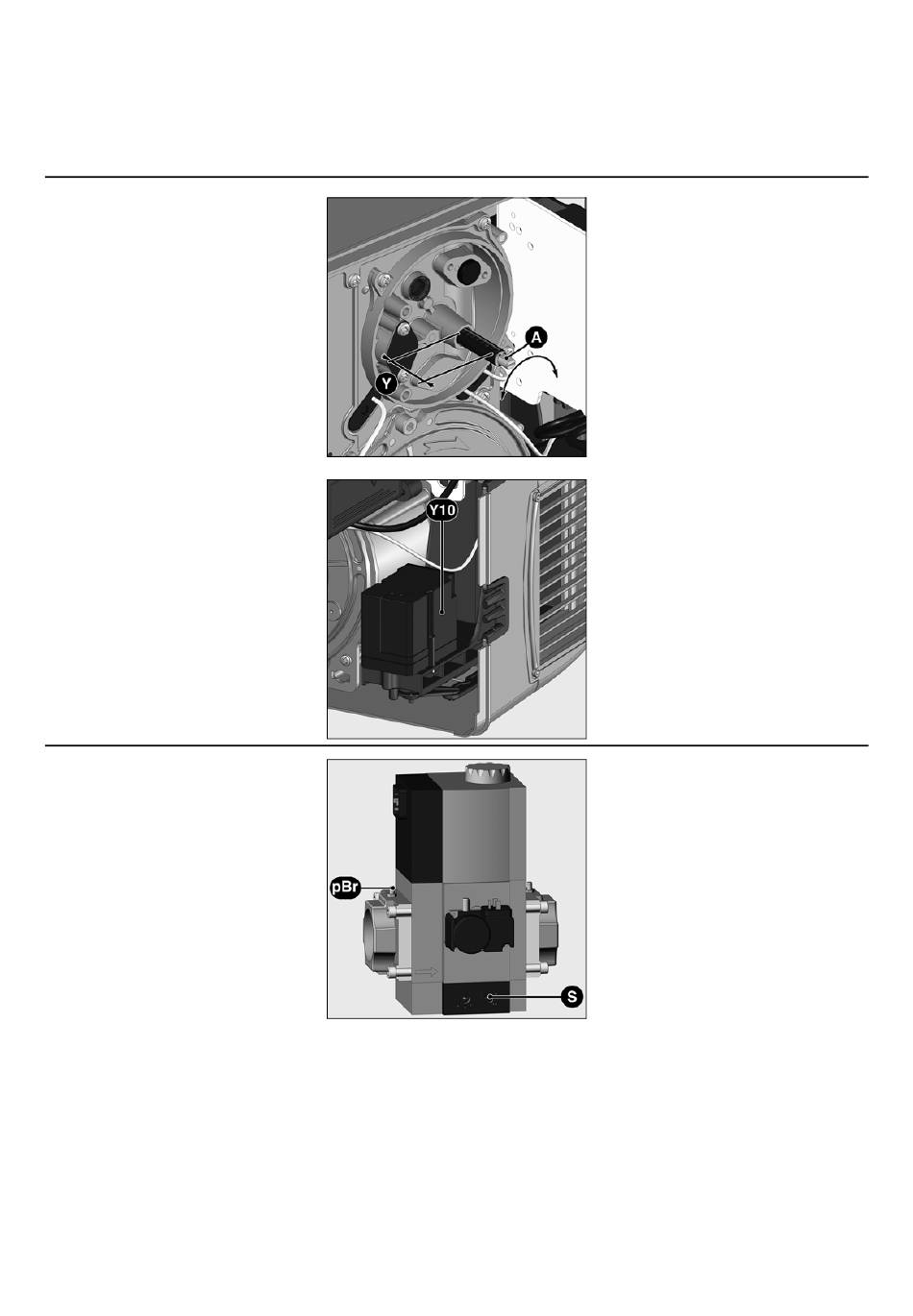 A

Y

Y10

pBr

S