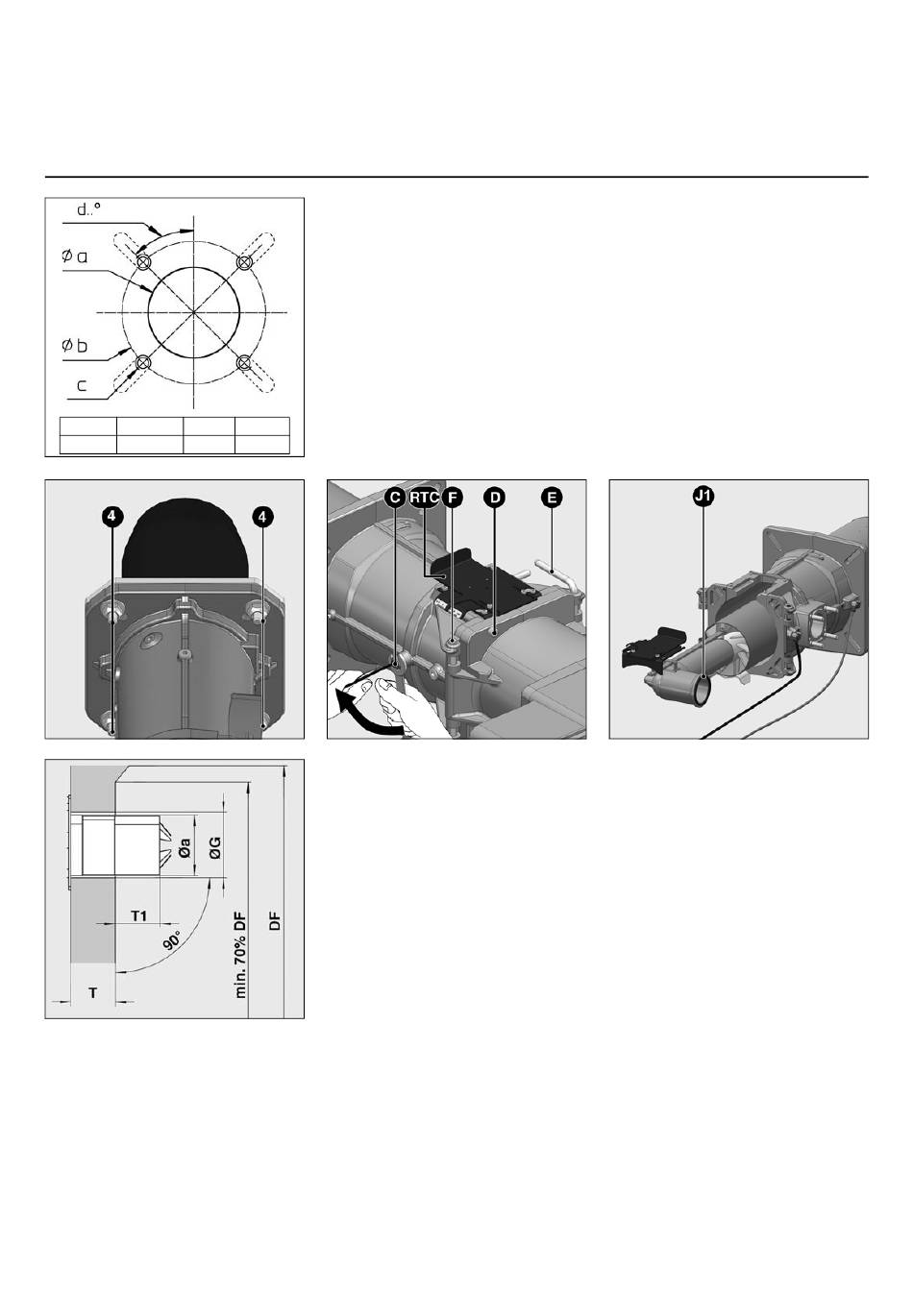 d..°

Ø a

Ø b

c

4

4

C RTC F D E

J1

Øa

ØG

T1

90°

T

min. 70% DF

DF