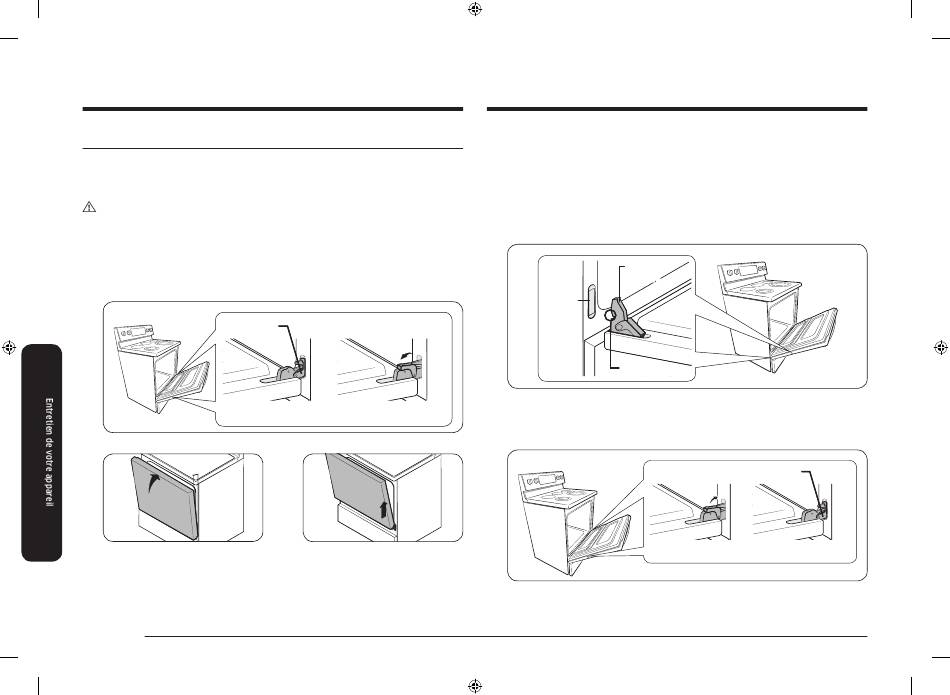 Entretien de votre appareil