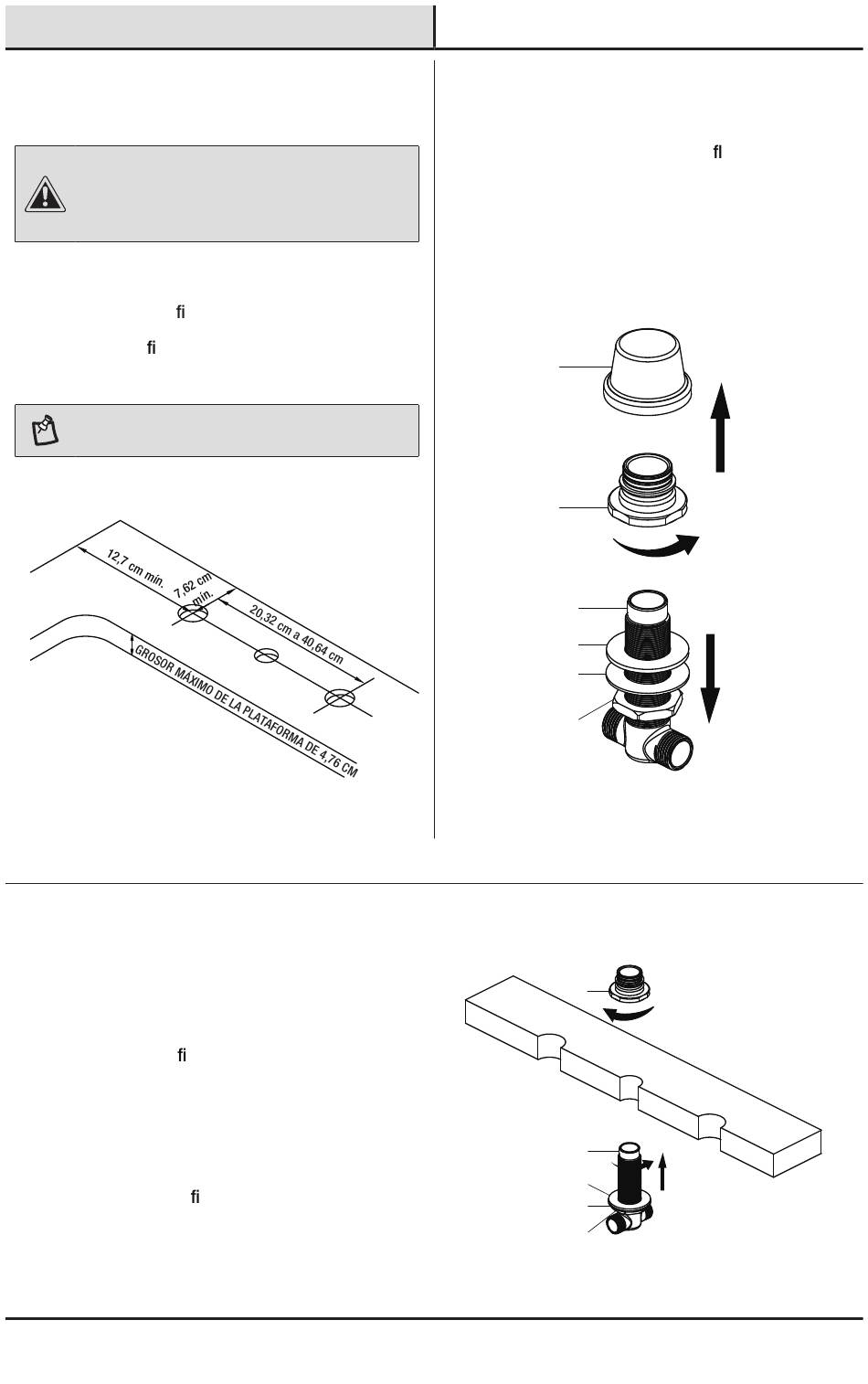 fl

fi

fi

12,7 cm mín.

7,62 cm mín.

20,32 cm a 40,64 cm

GROSOR MÁXIMO DE LA PLATAFORMA DE 4,76 CM

fi

fi