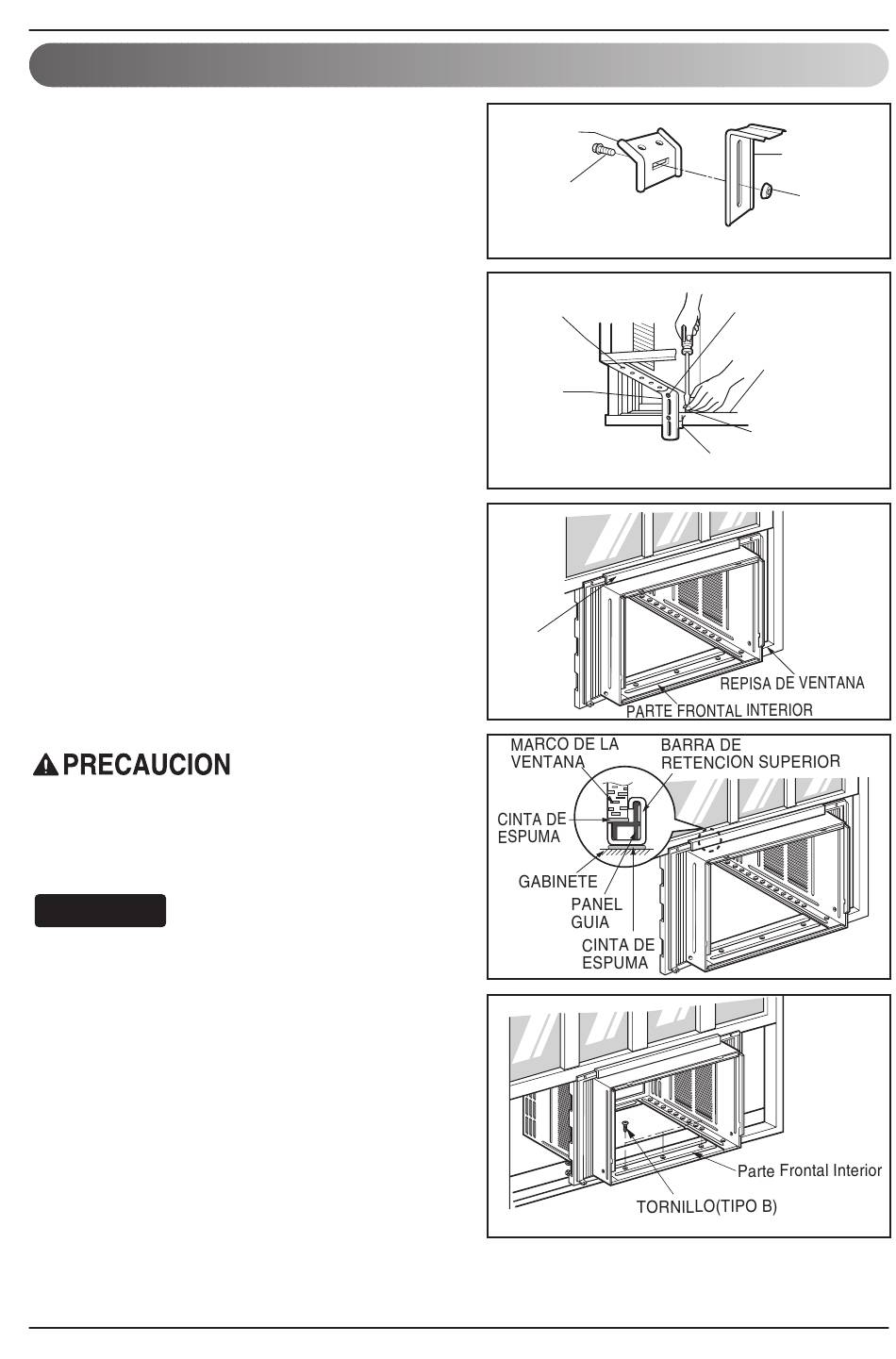 REPISA DE VENTANA
PARTE FRONTAL INTERIOR

PRECAUCION

MARCO DE LA VENTANA
BARRA DE RETENCION SUPERIOR
CINTA DE ESPUMA
GABINETE
PANEL GUIA
CINTA DE ESPUMA

Parte Frontal Interior
TORNILLO(TIPO B)