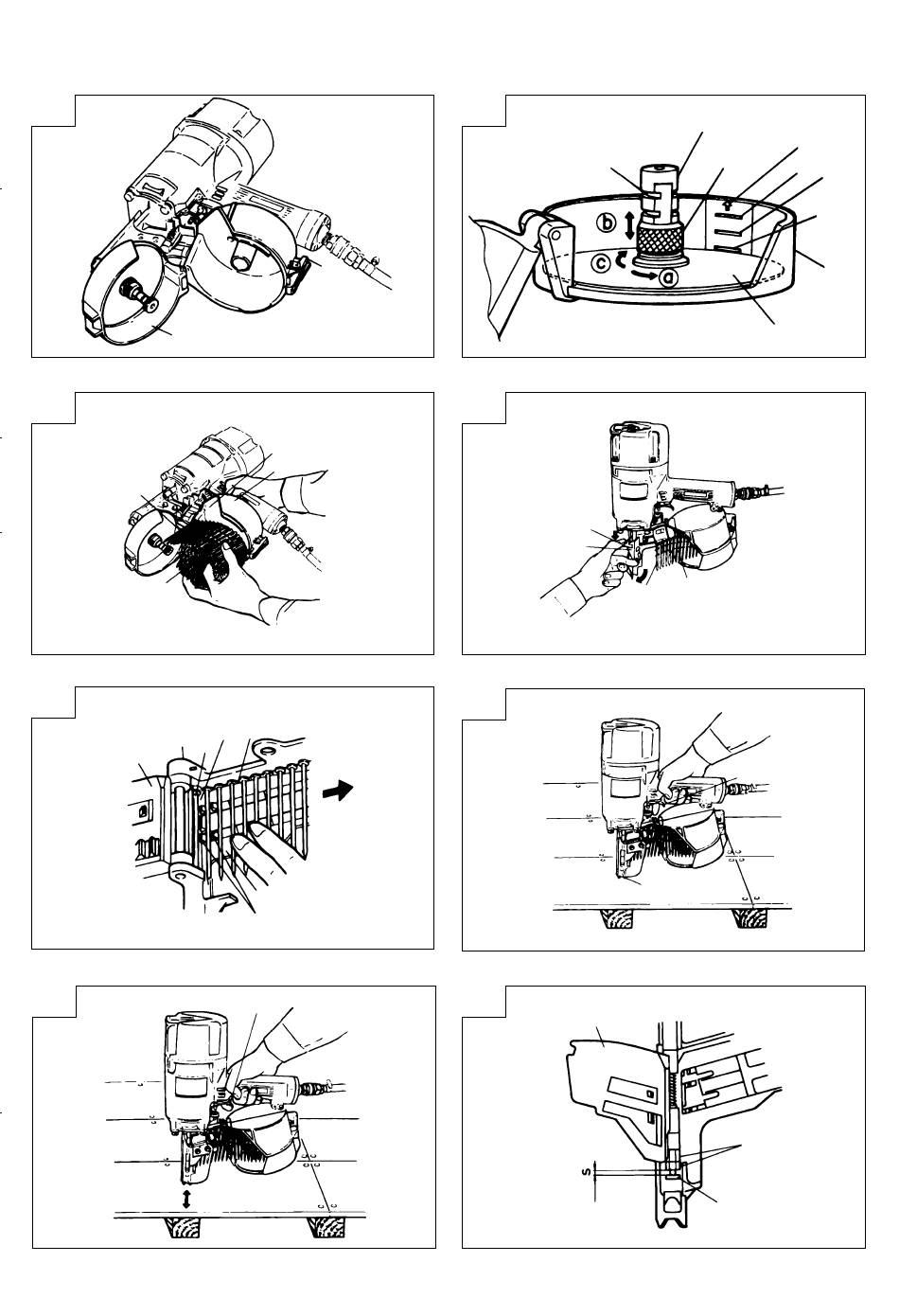 ⓑ
ⓒ
ⓐ
S