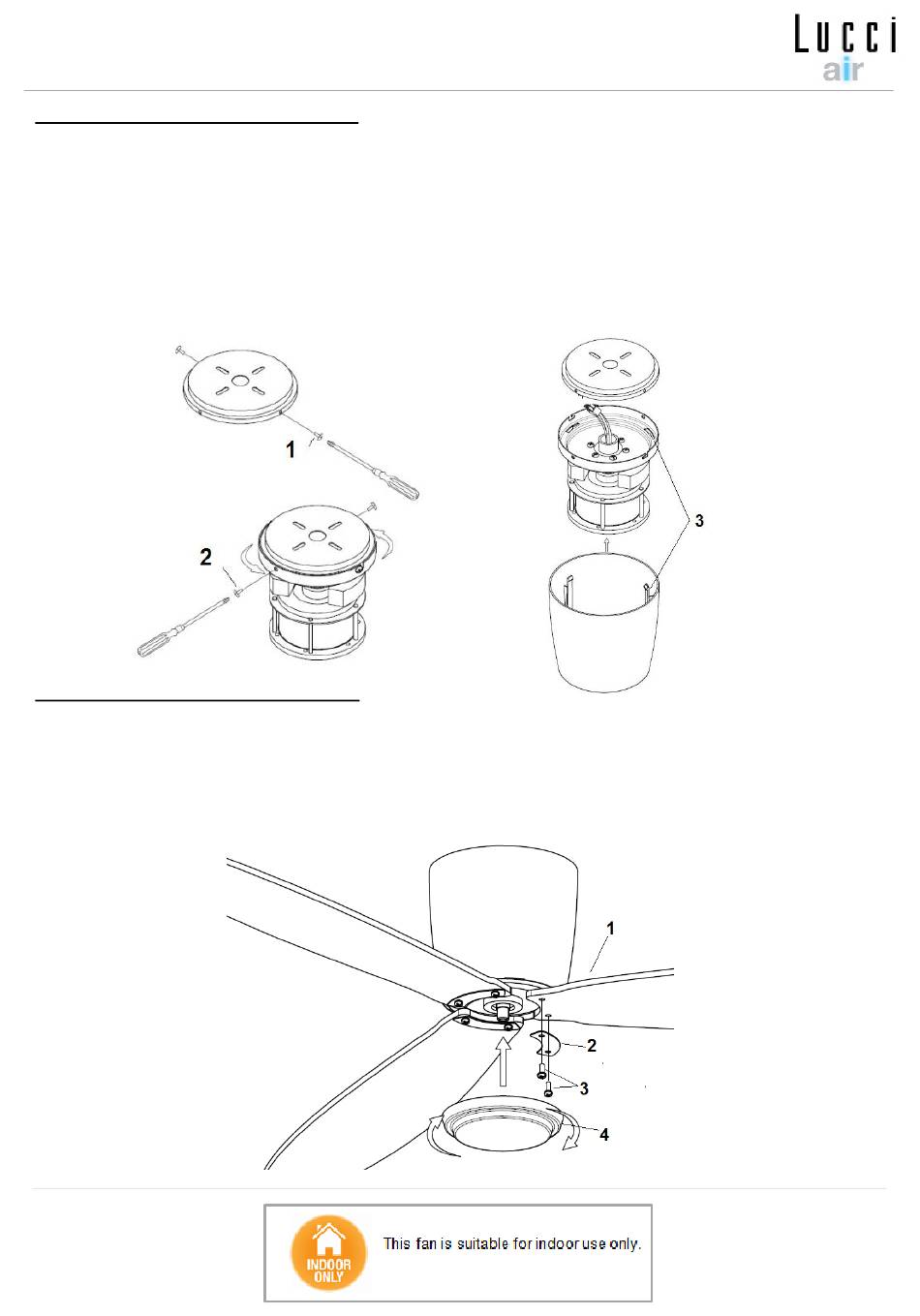 Lucci air

1

2

3

1

2

3

4

INDOOR ONLY

This fan is suitable for indoor use only.