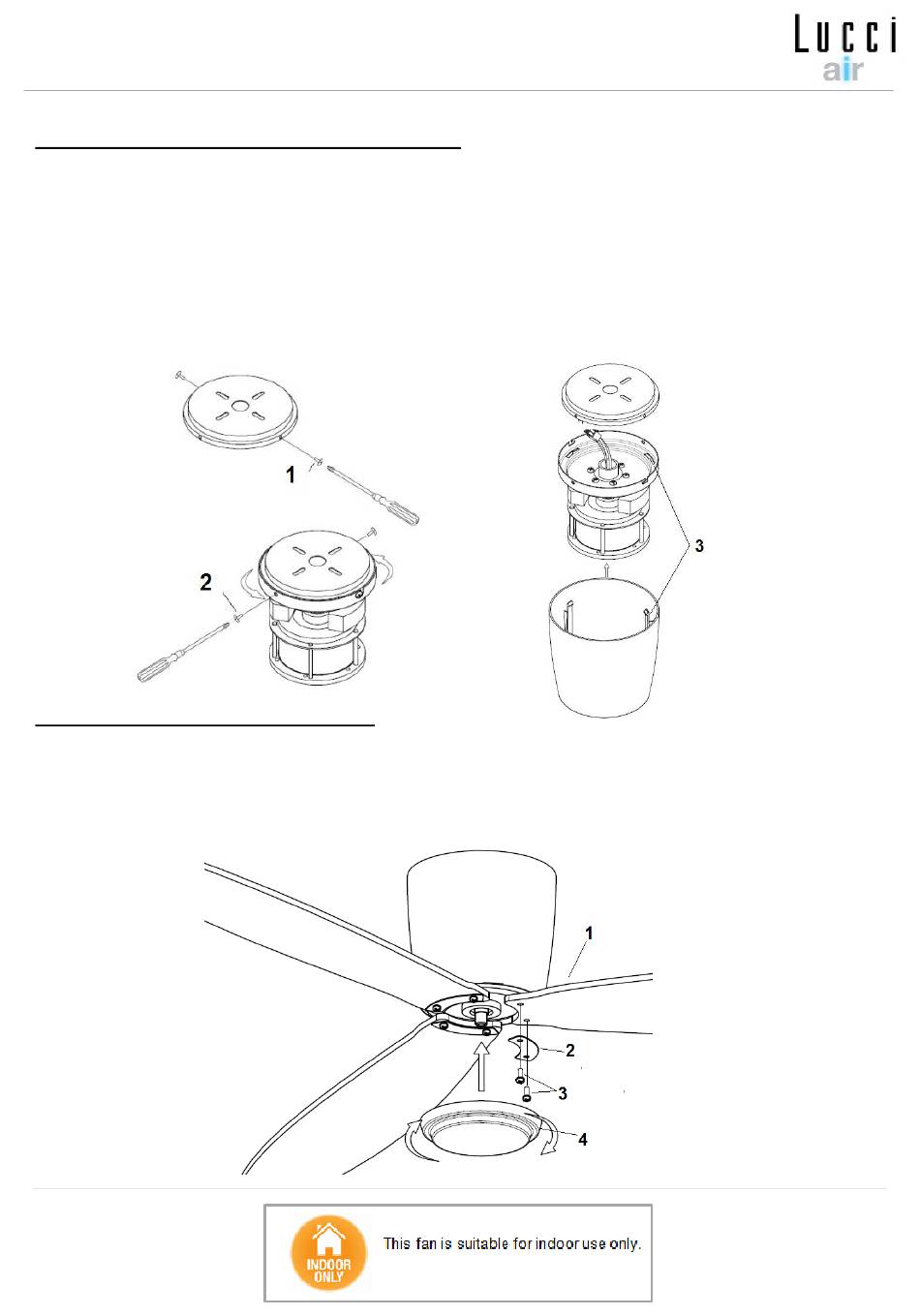 Lucci
air

1

2

3

1

2

3

4

INDOOR ONLY

This fan is suitable for indoor use only.