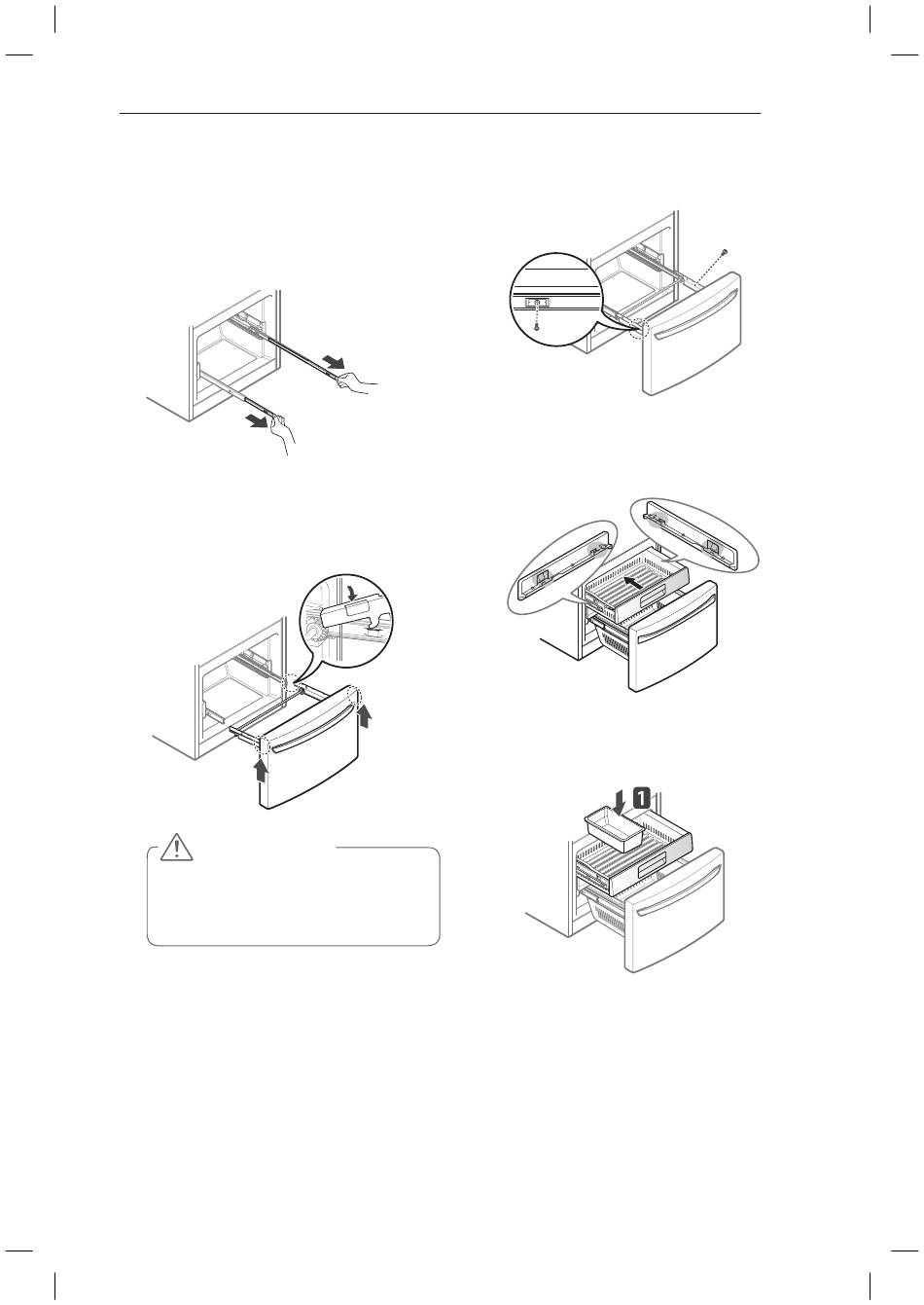 1