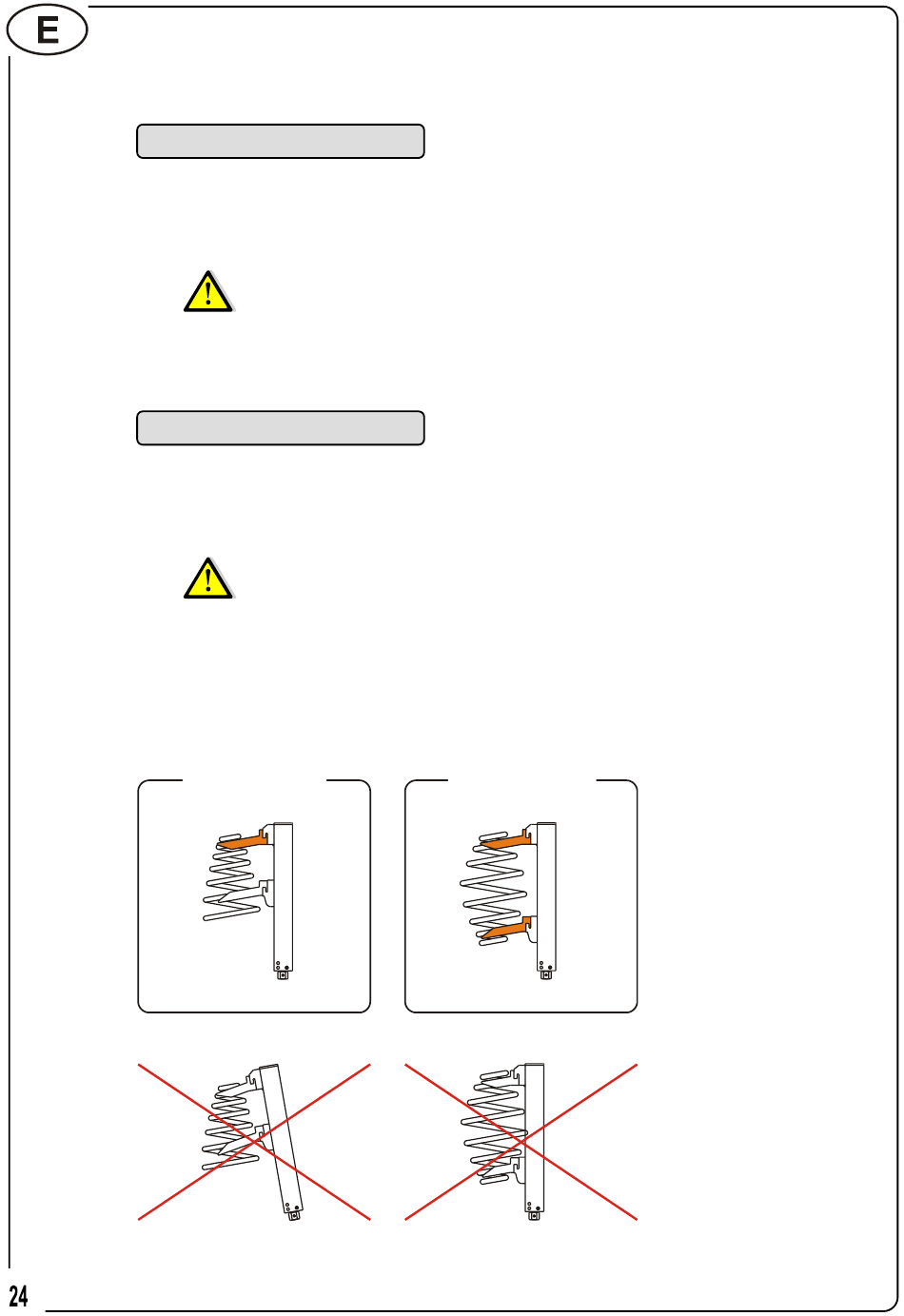 E

24