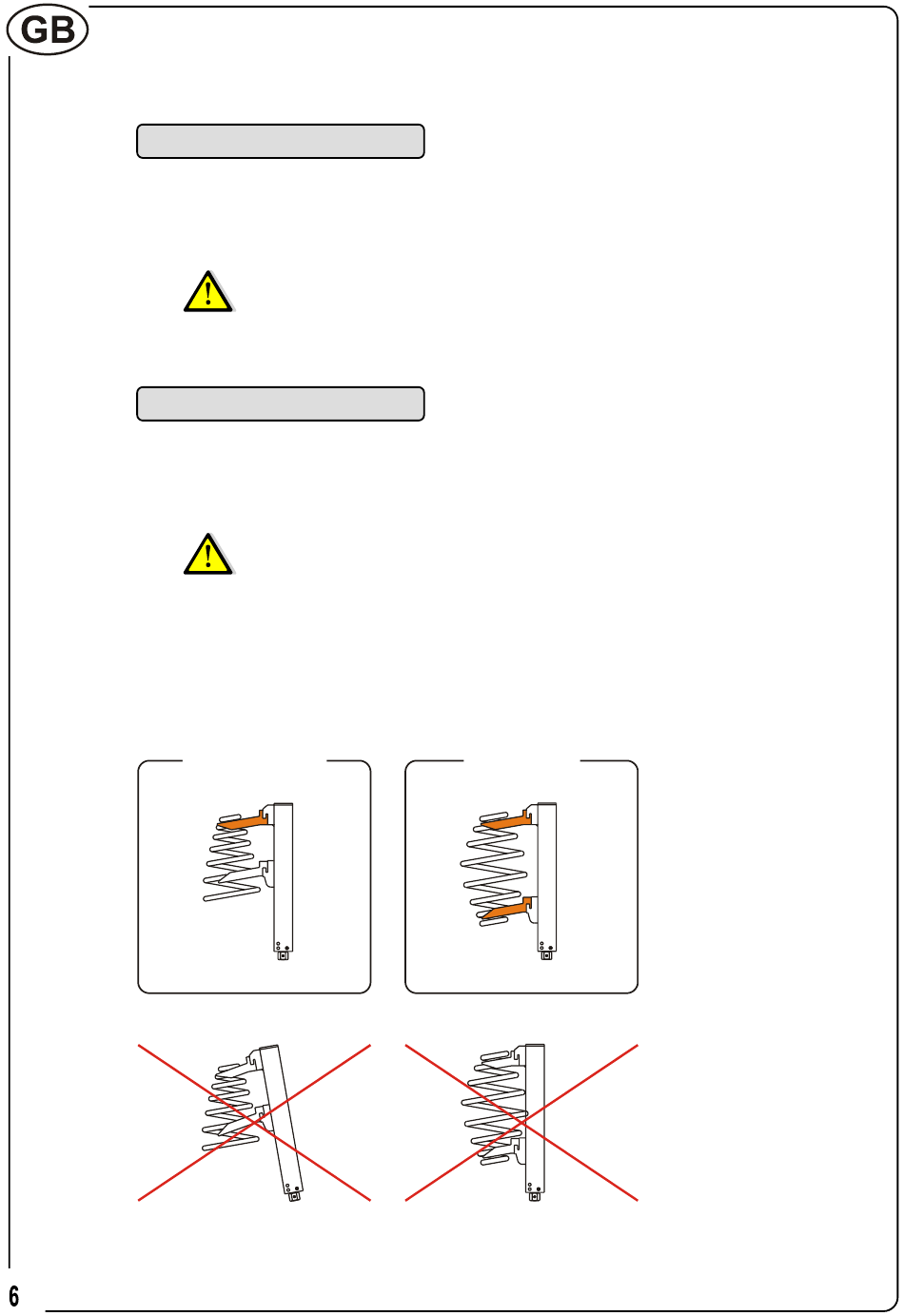 GB

6