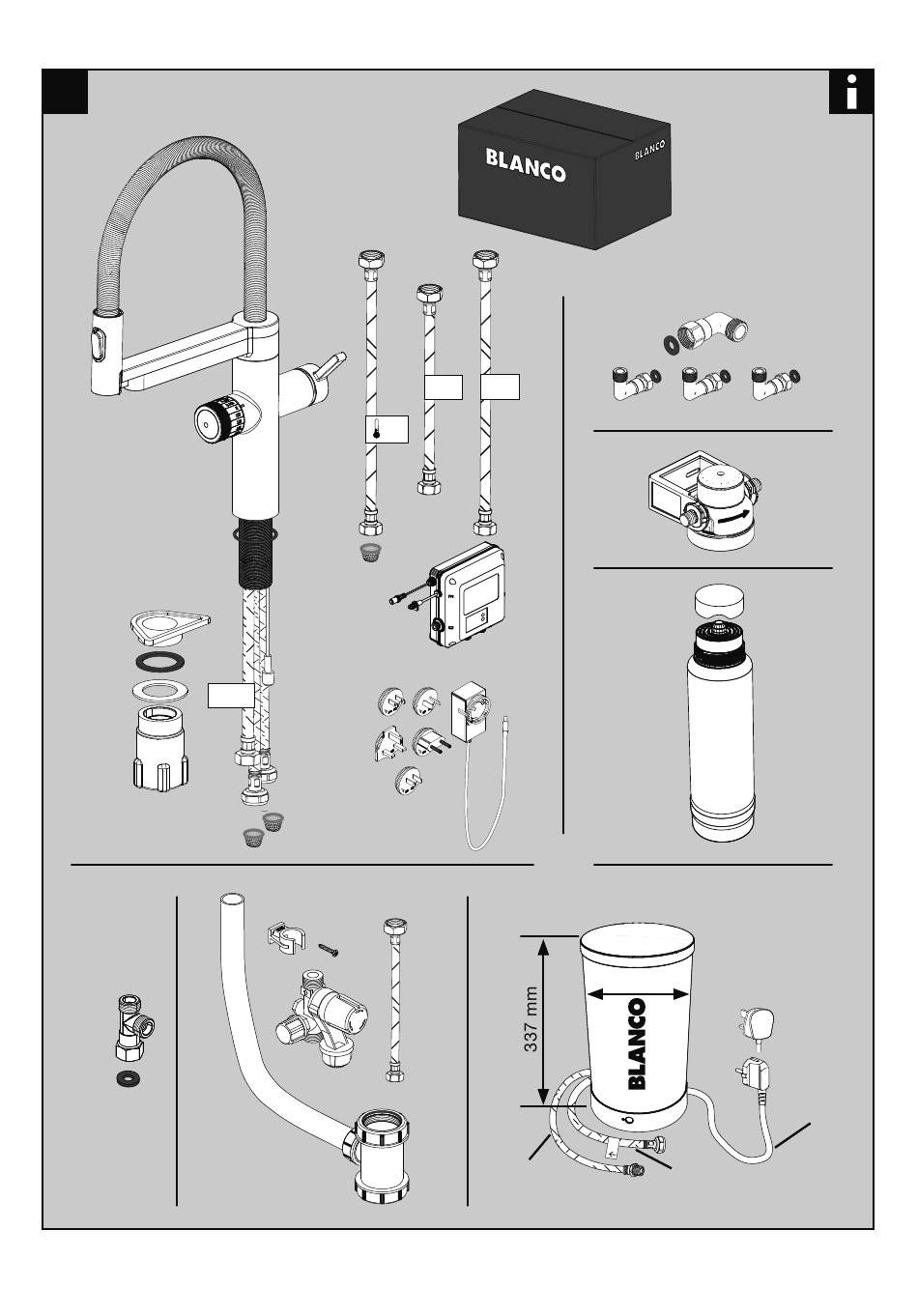 i

BLANCO

BLANCO

337 mm

BLANCO