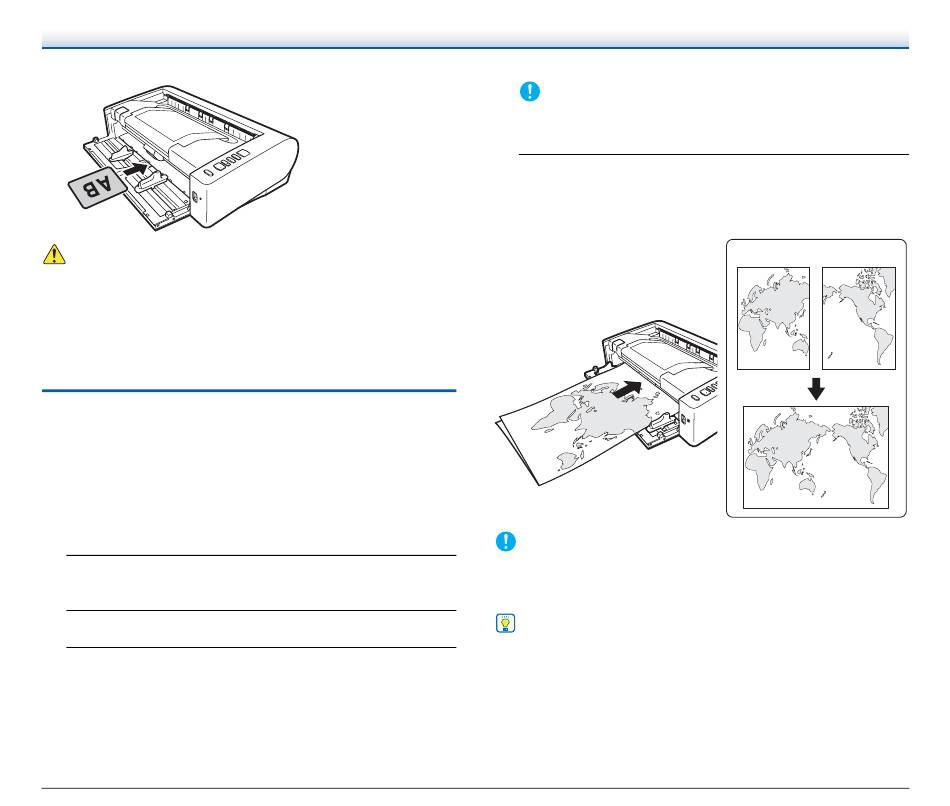 A B