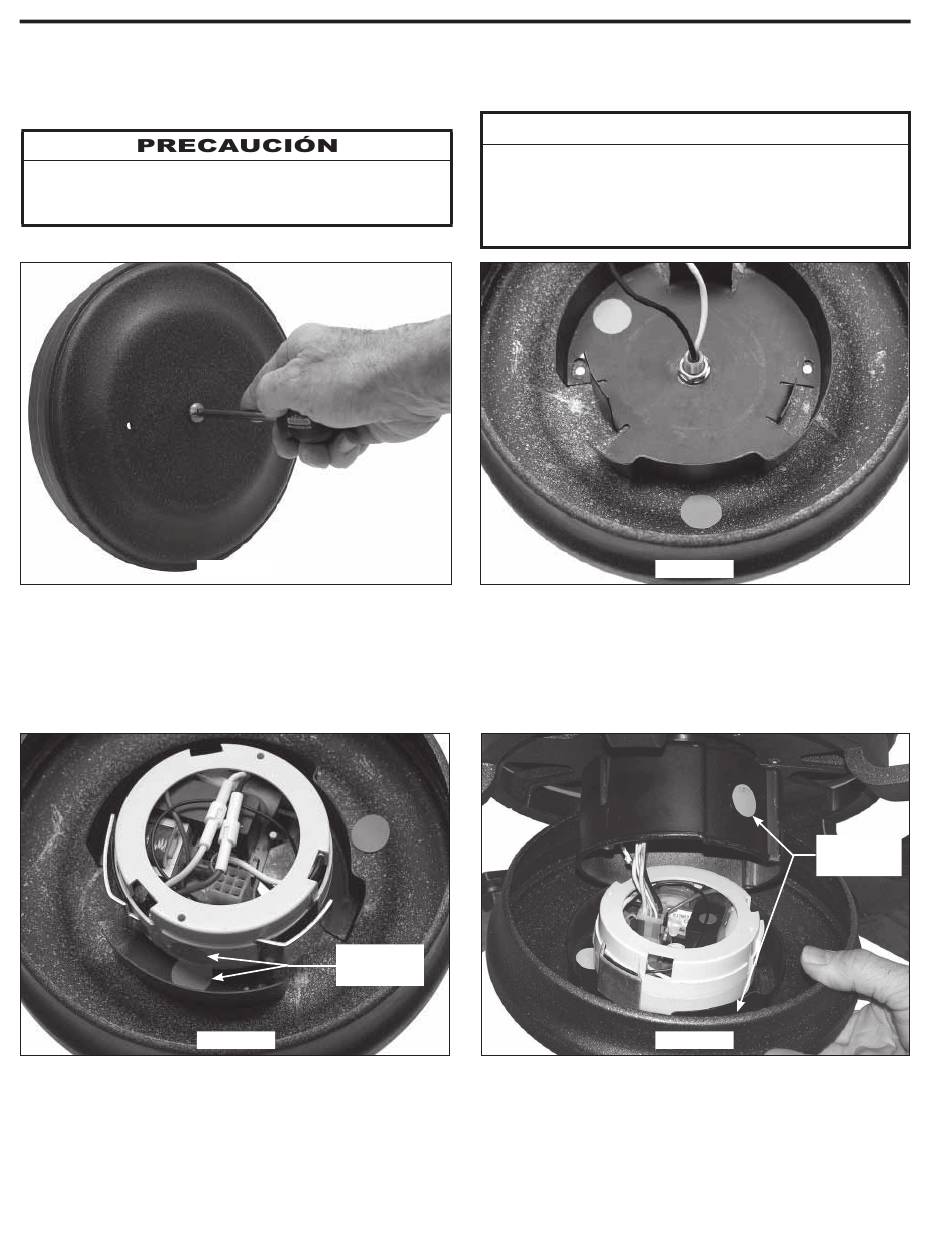 PRECAUCIÓN