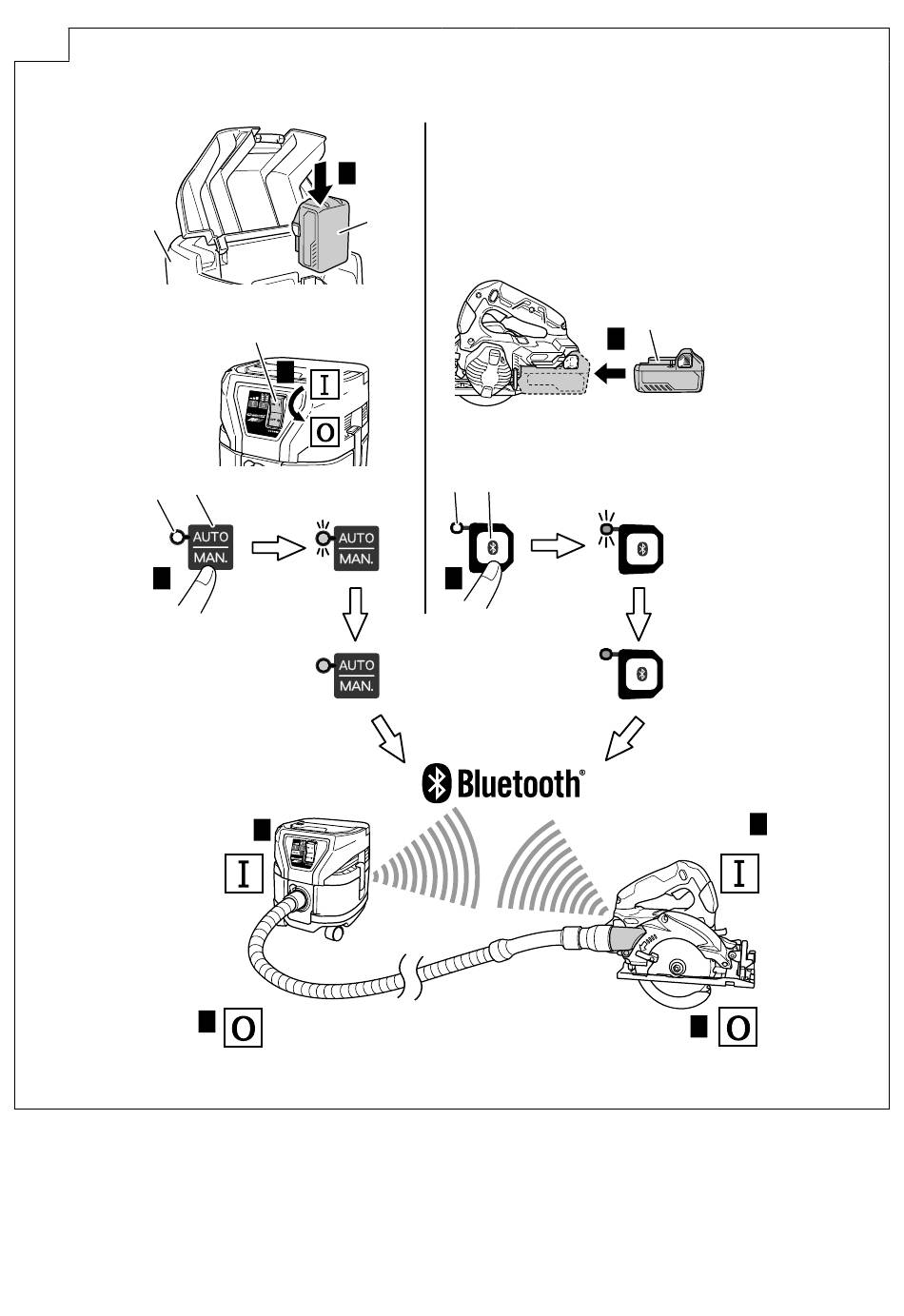 I

O

AUTO
MAN.

AUTO
MAN.

AUTO
MAN.

Bluetooth®

I

I

O

O