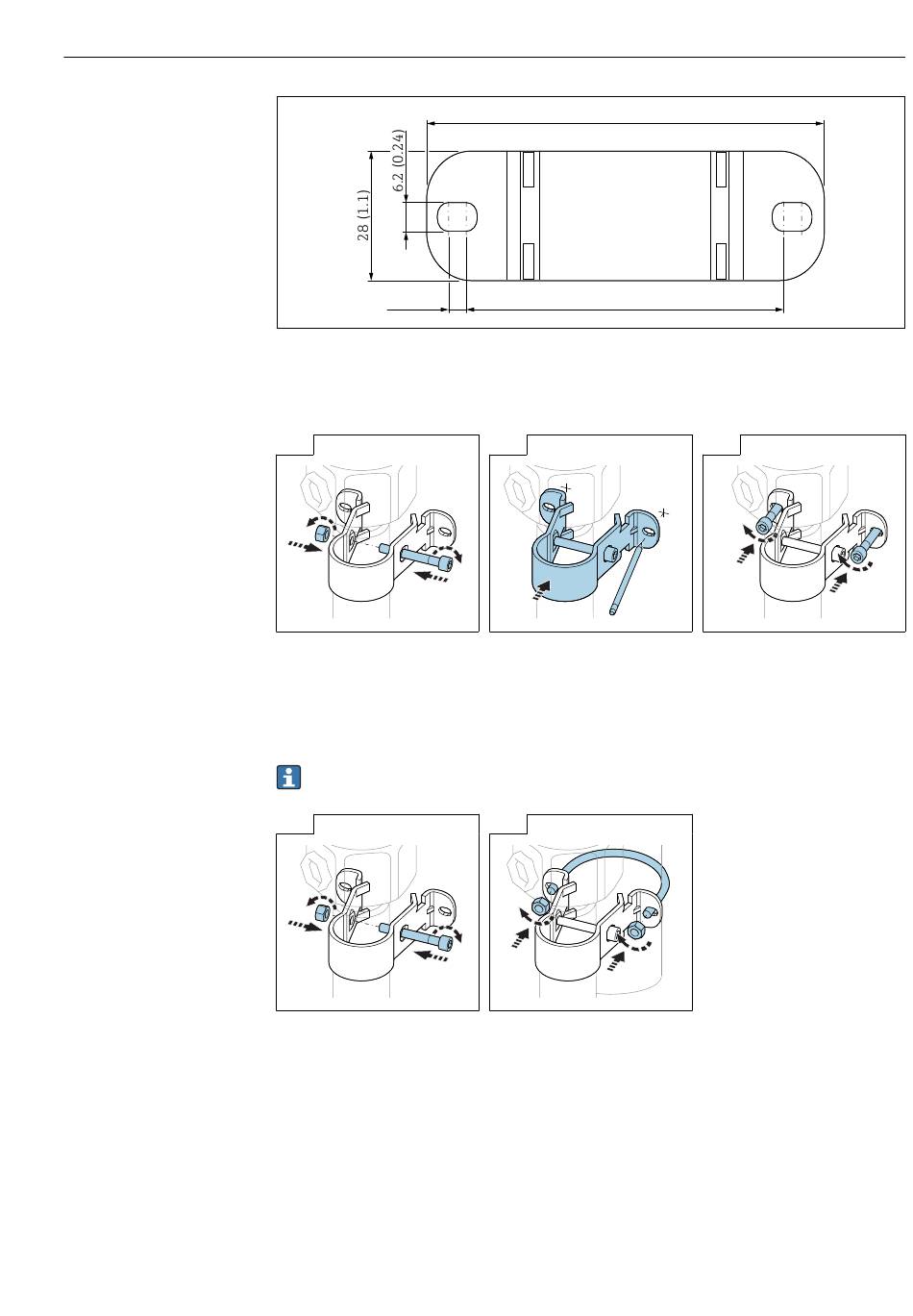 6.2 (0.24)
28 (1.1)