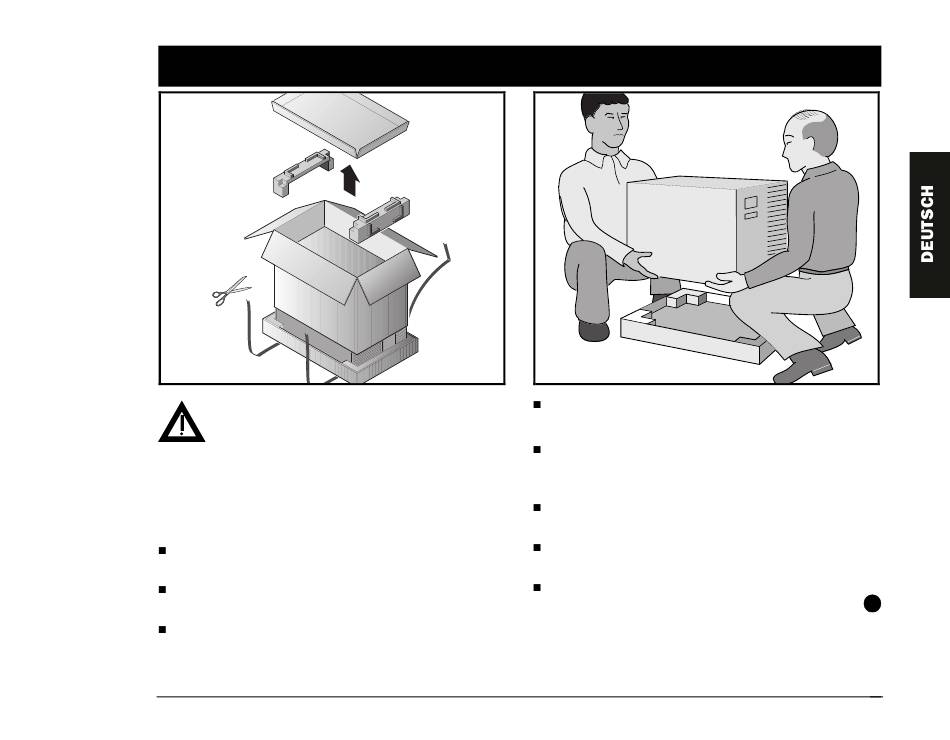 DEUTSCH