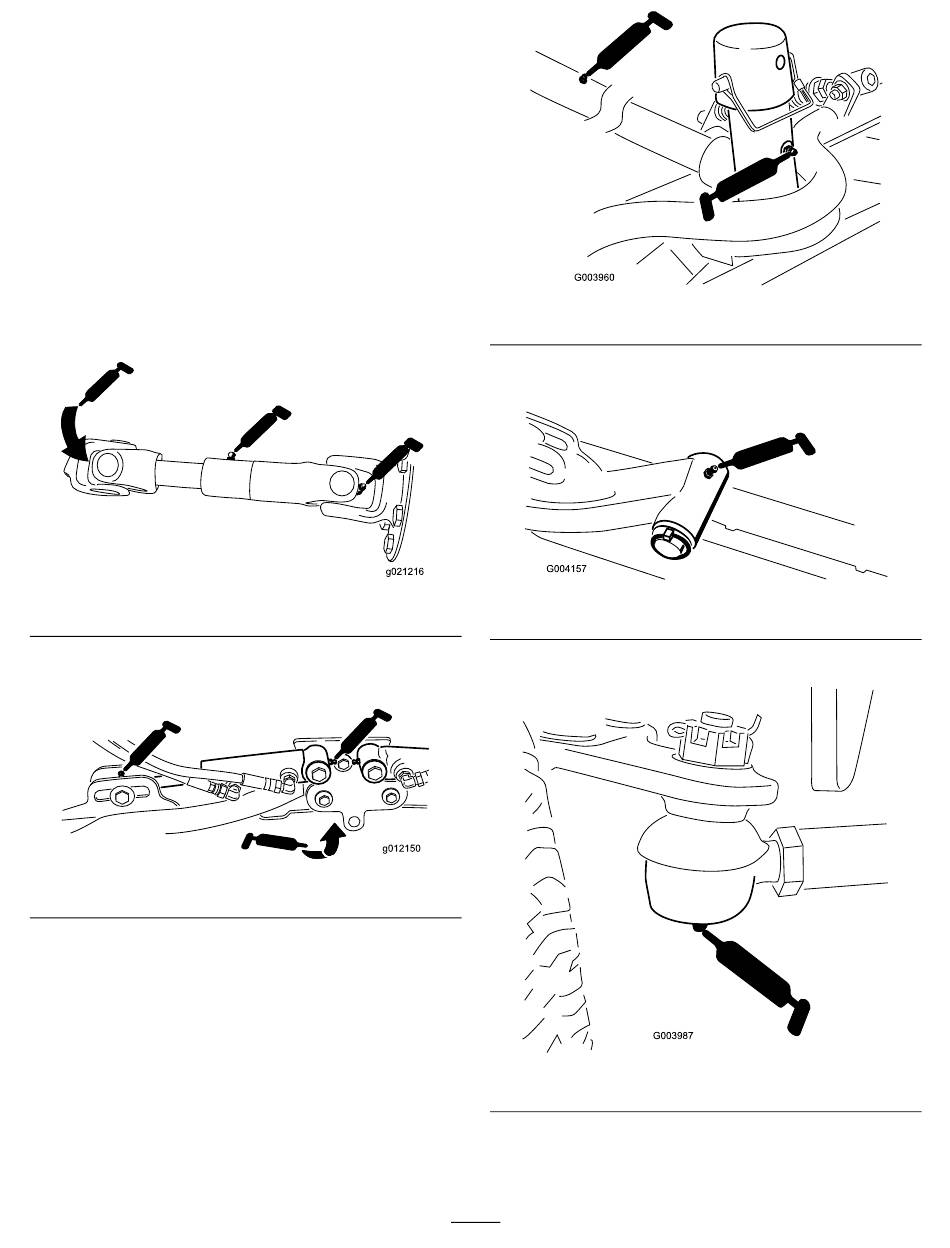 g021216

g012150

G003960

G004157

G003987