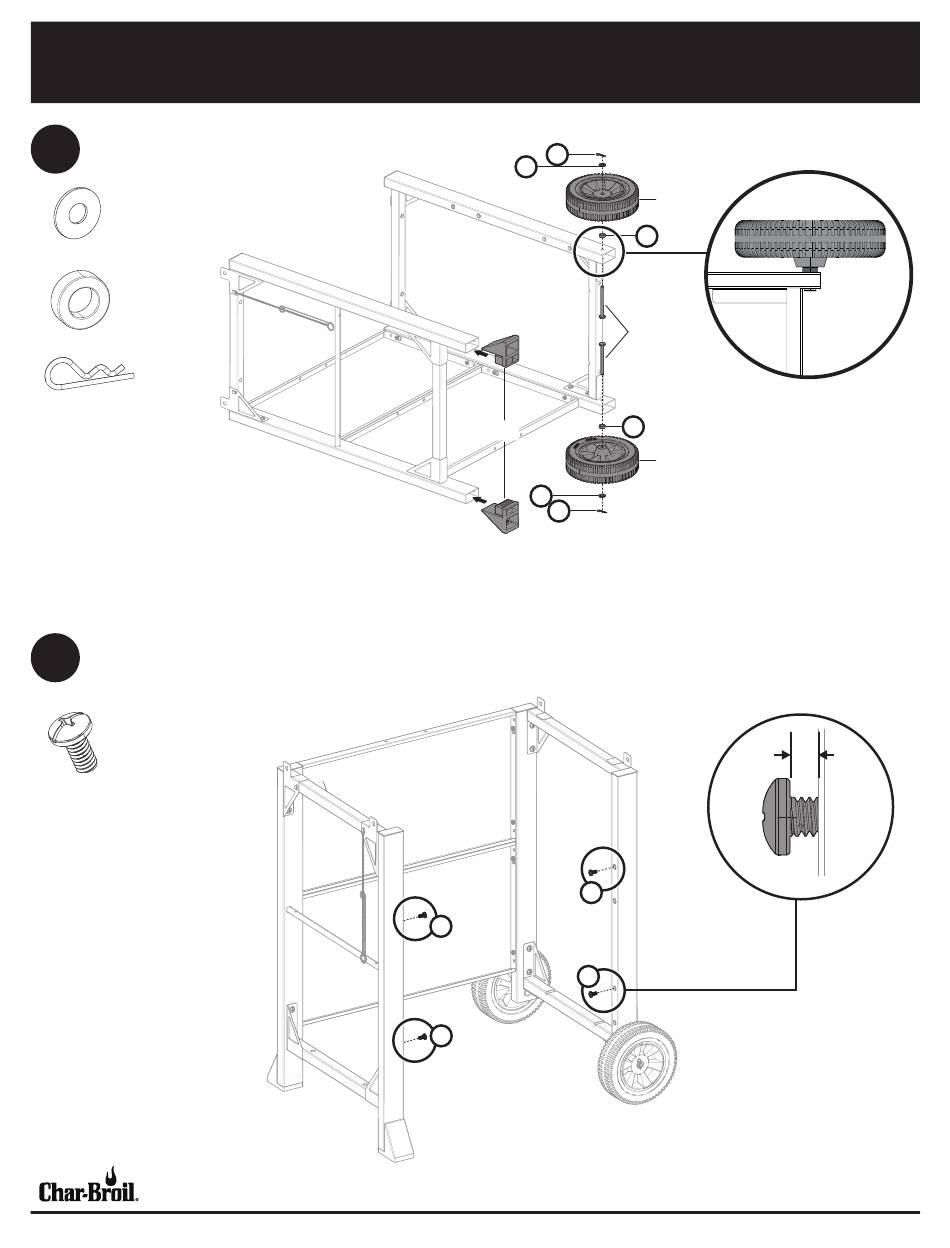 Char-Broil.