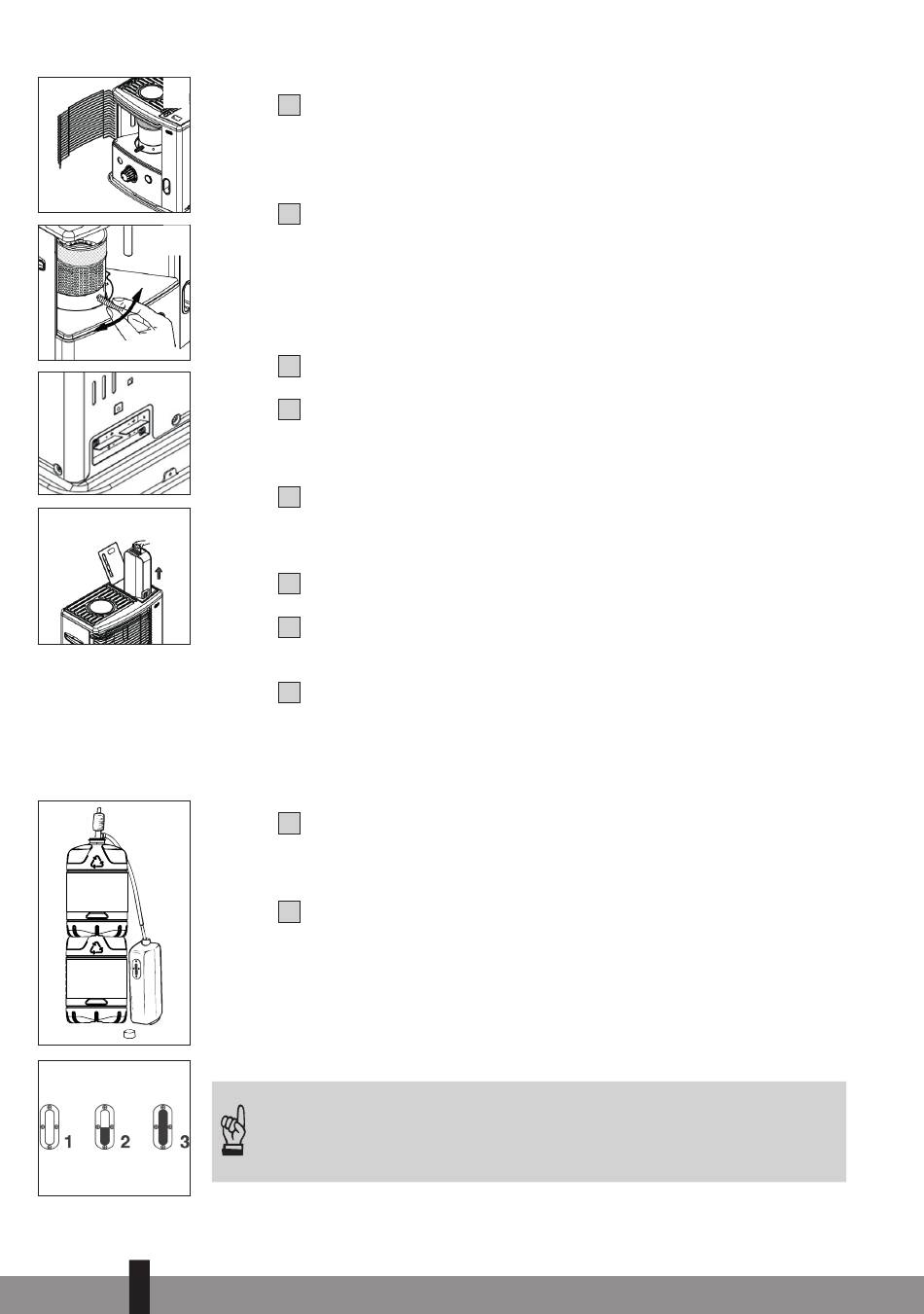 1

2

3