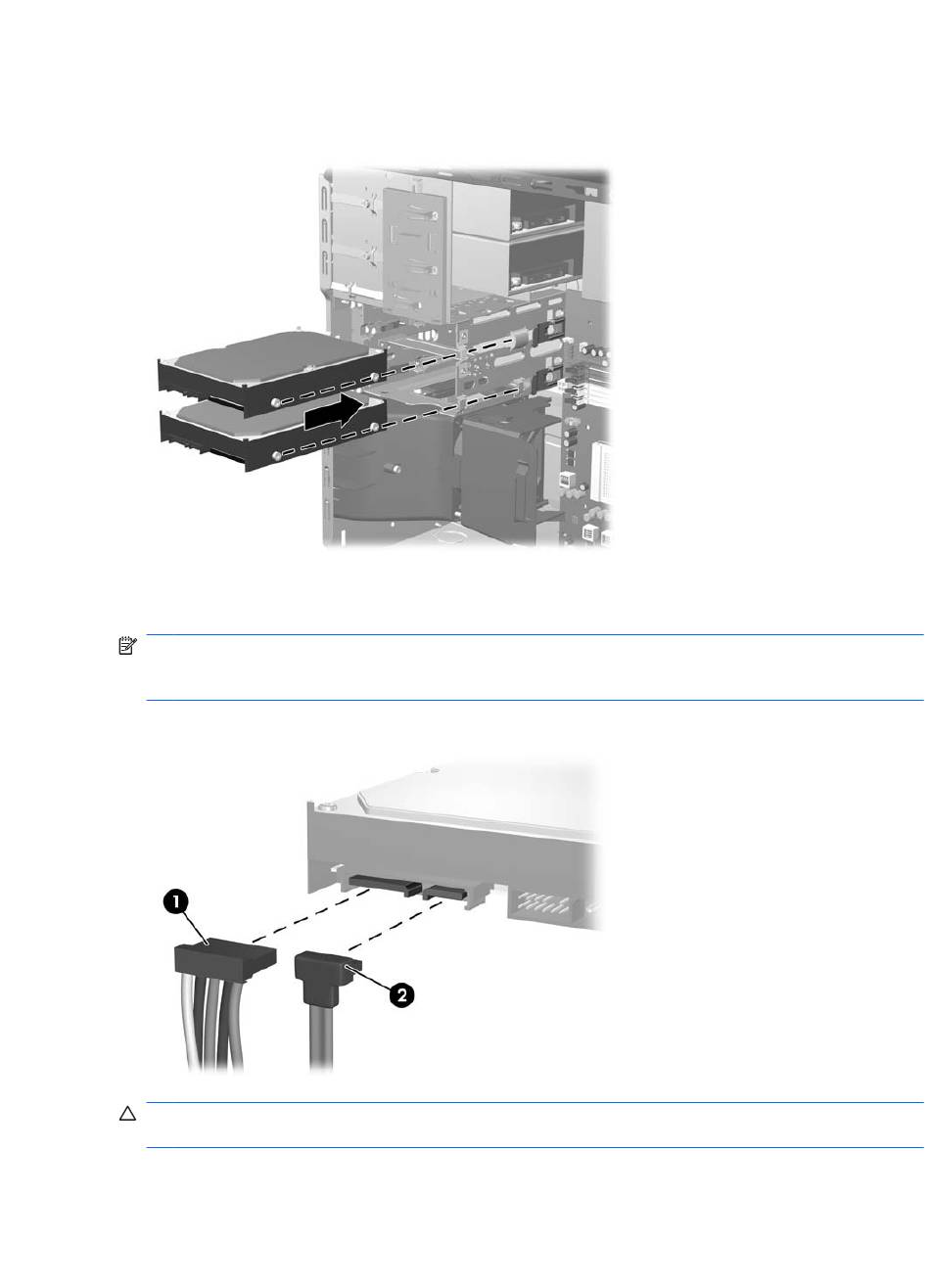 1

2