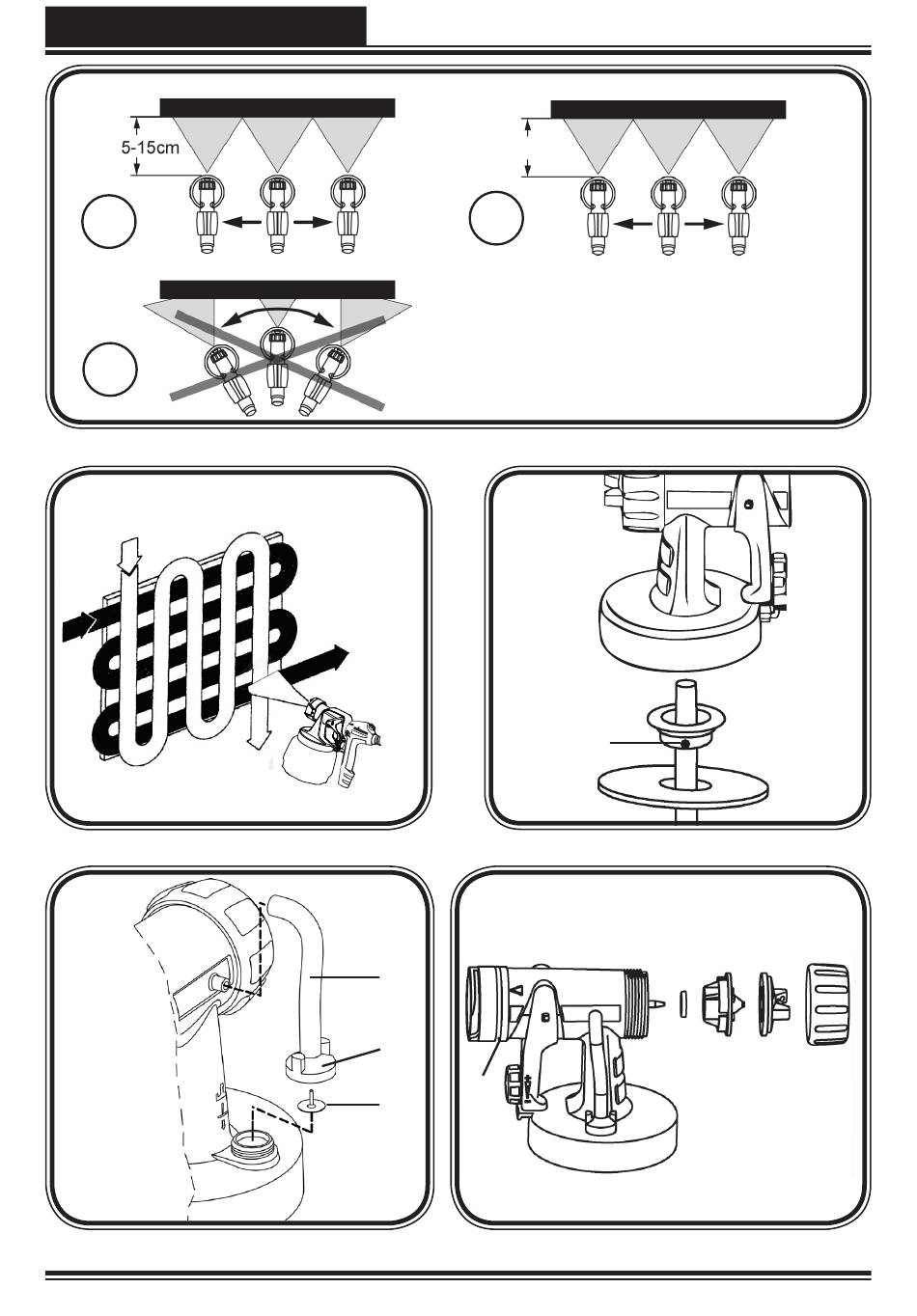 5-15cm