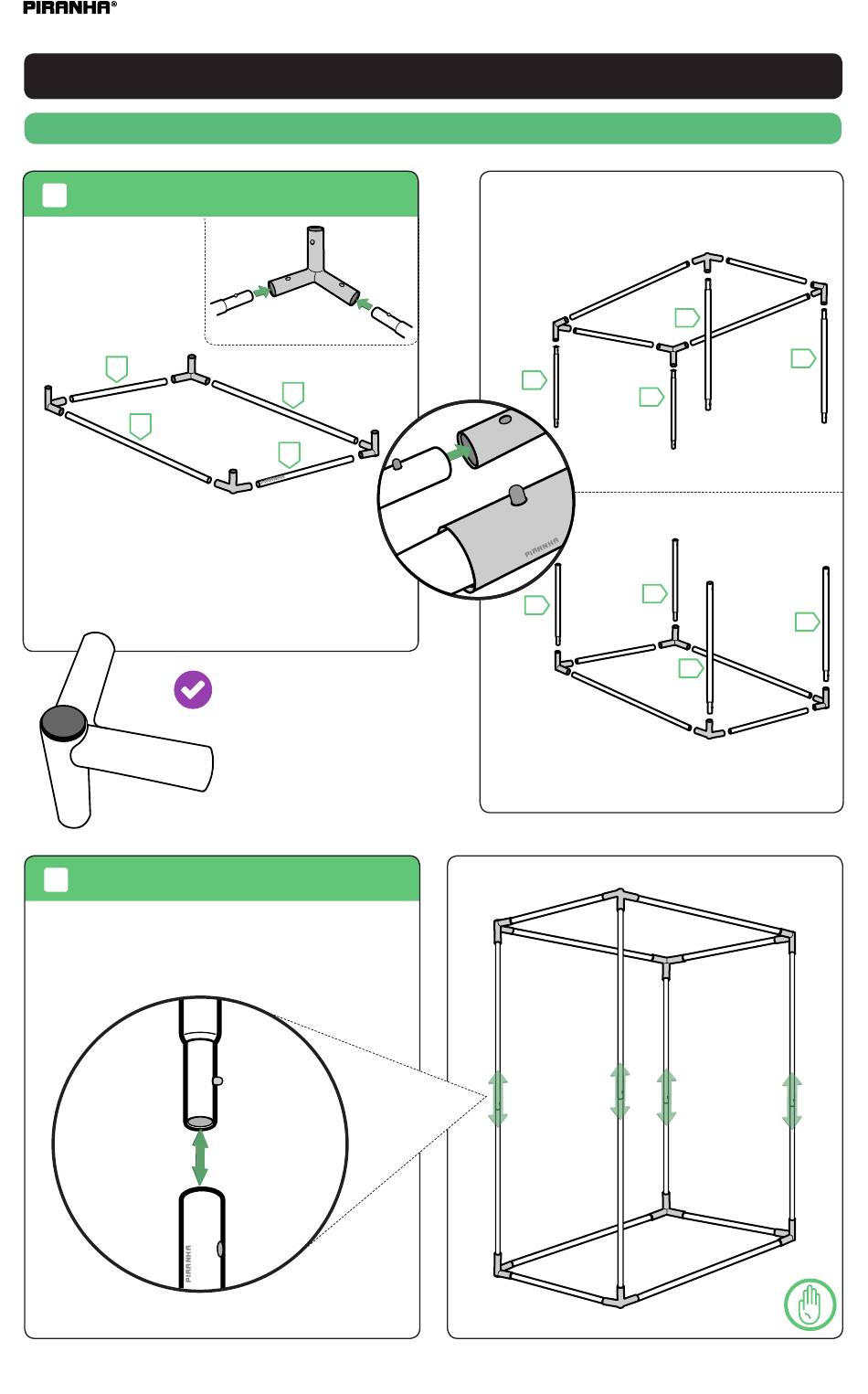 PIRANHA®

PIRANHA

PIRANHA