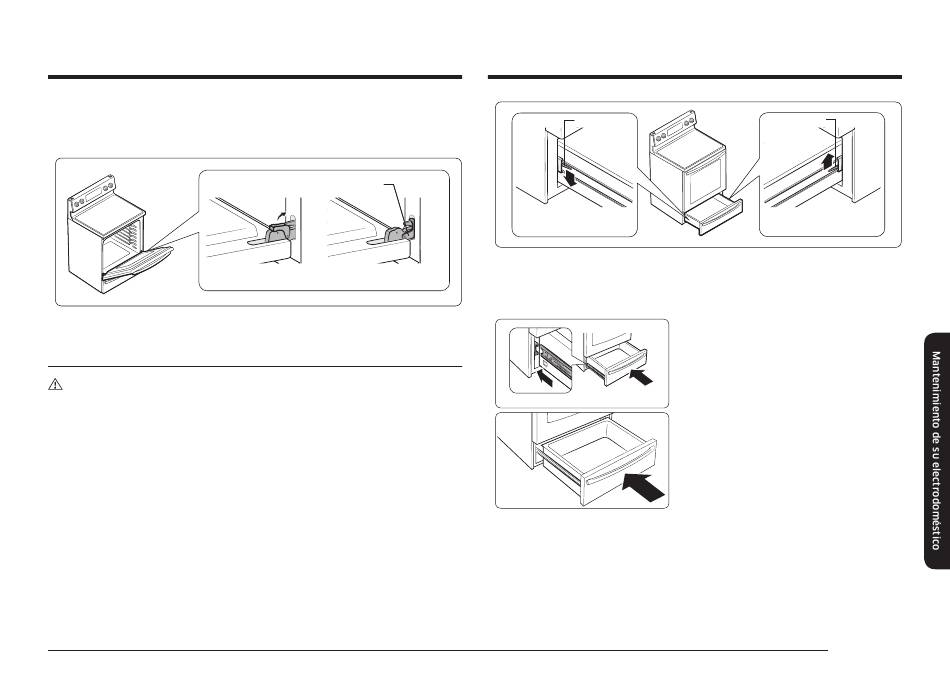 Mantenimiento de su electrodoméstico