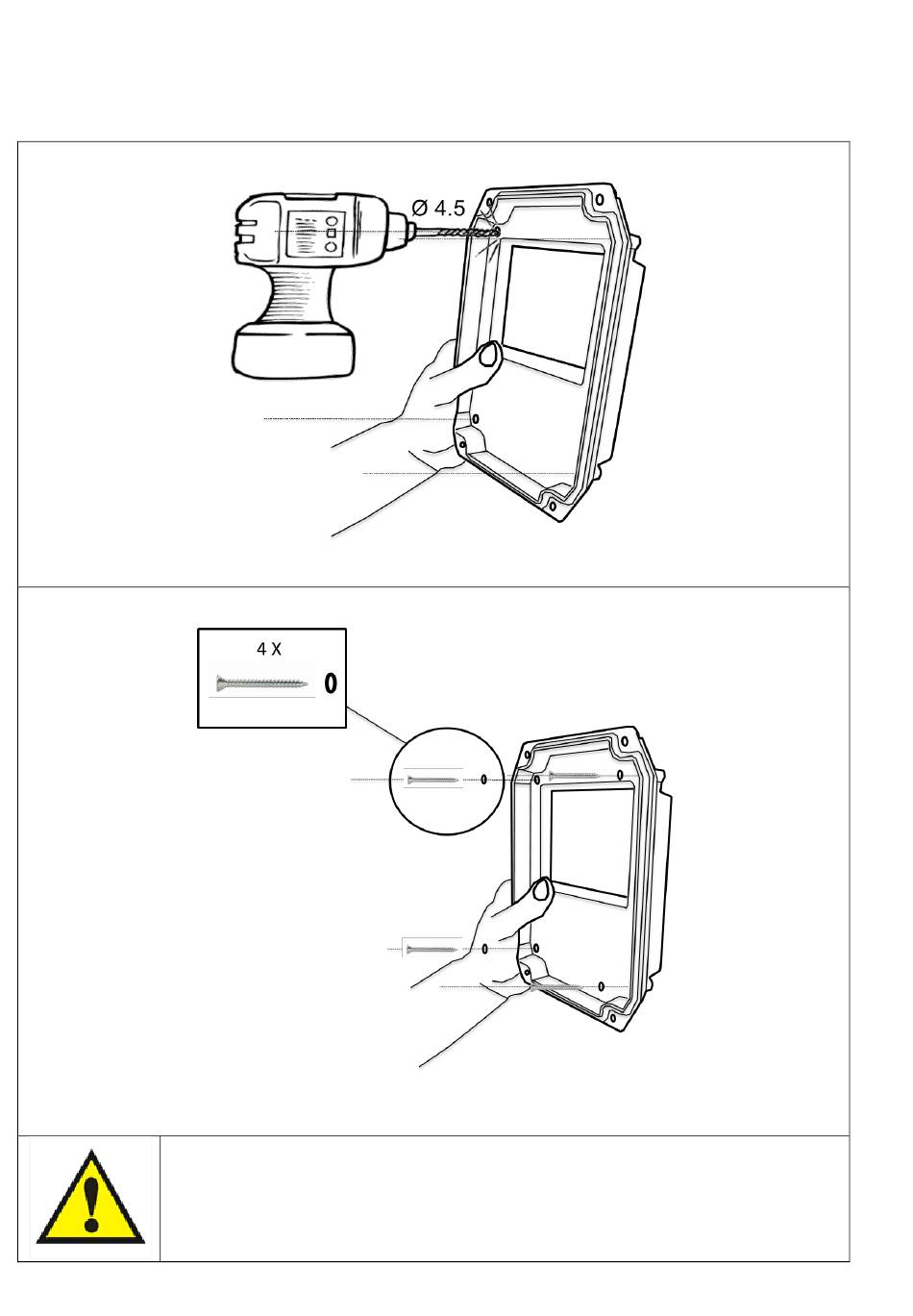 Ø 4.5

4 X