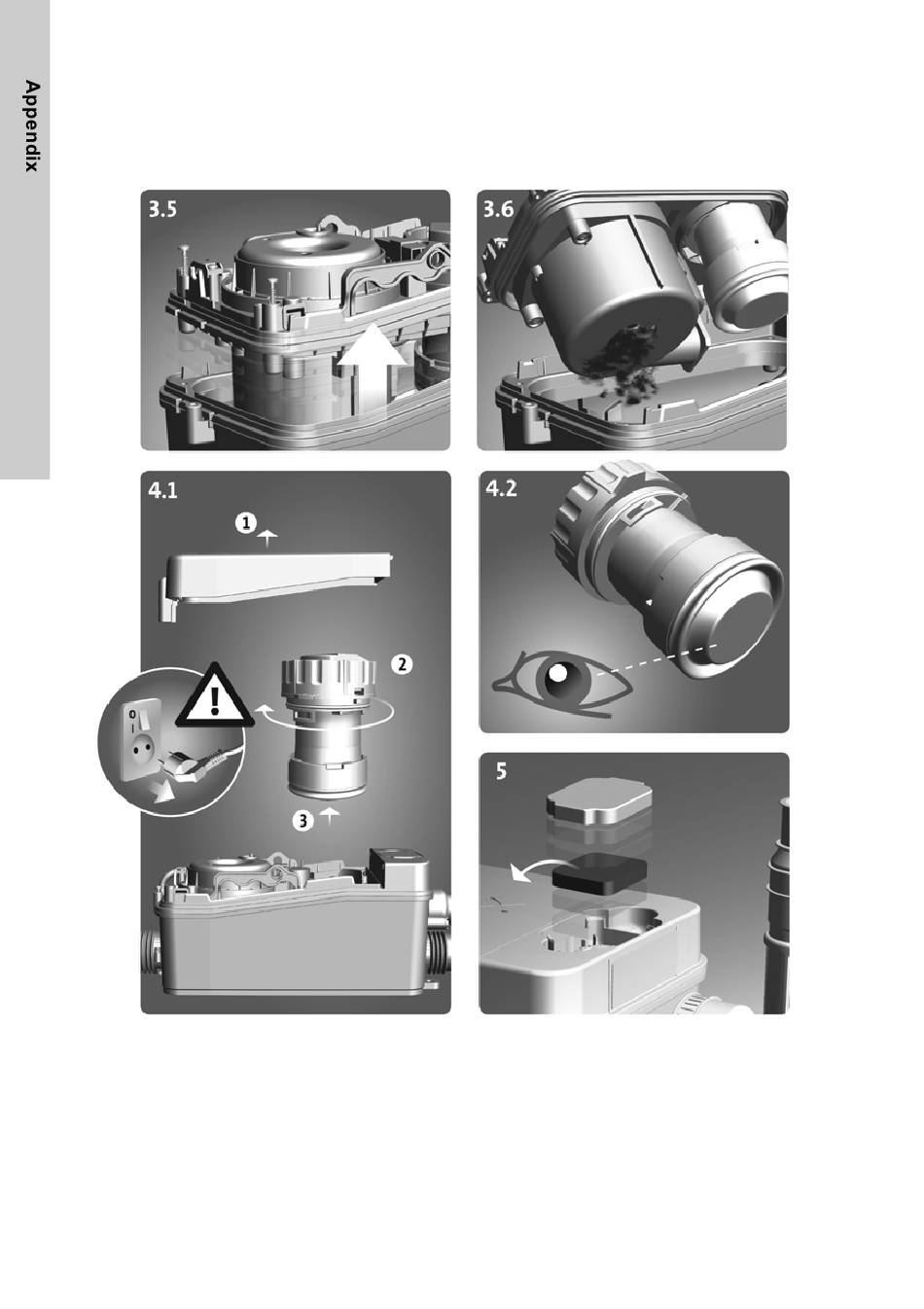 Appendix

3.5

3.6

4.1

1

2

3

4.2

5