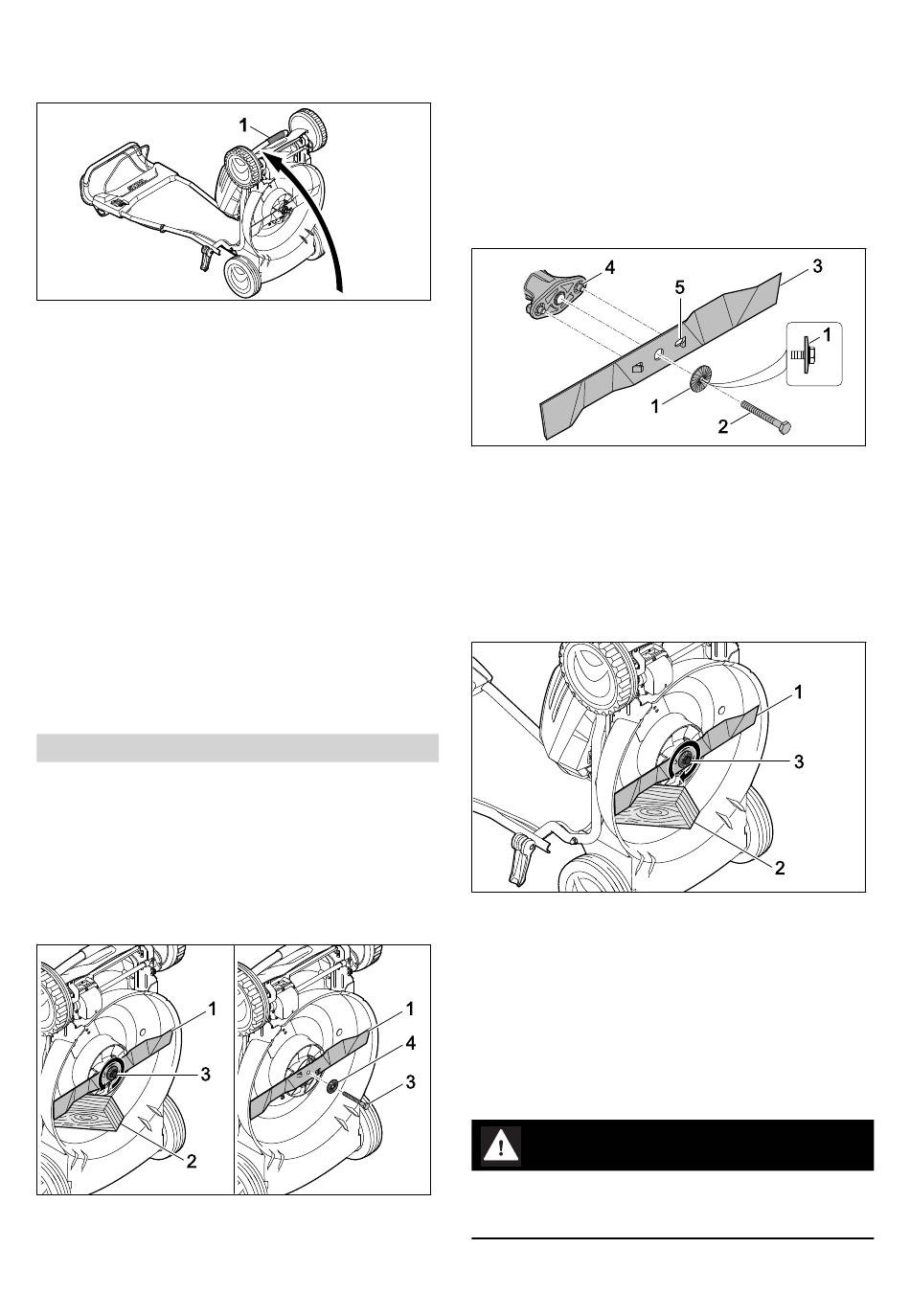 1

4
5
3
1
1
2

1
3
2

1
3
2

1
4
3