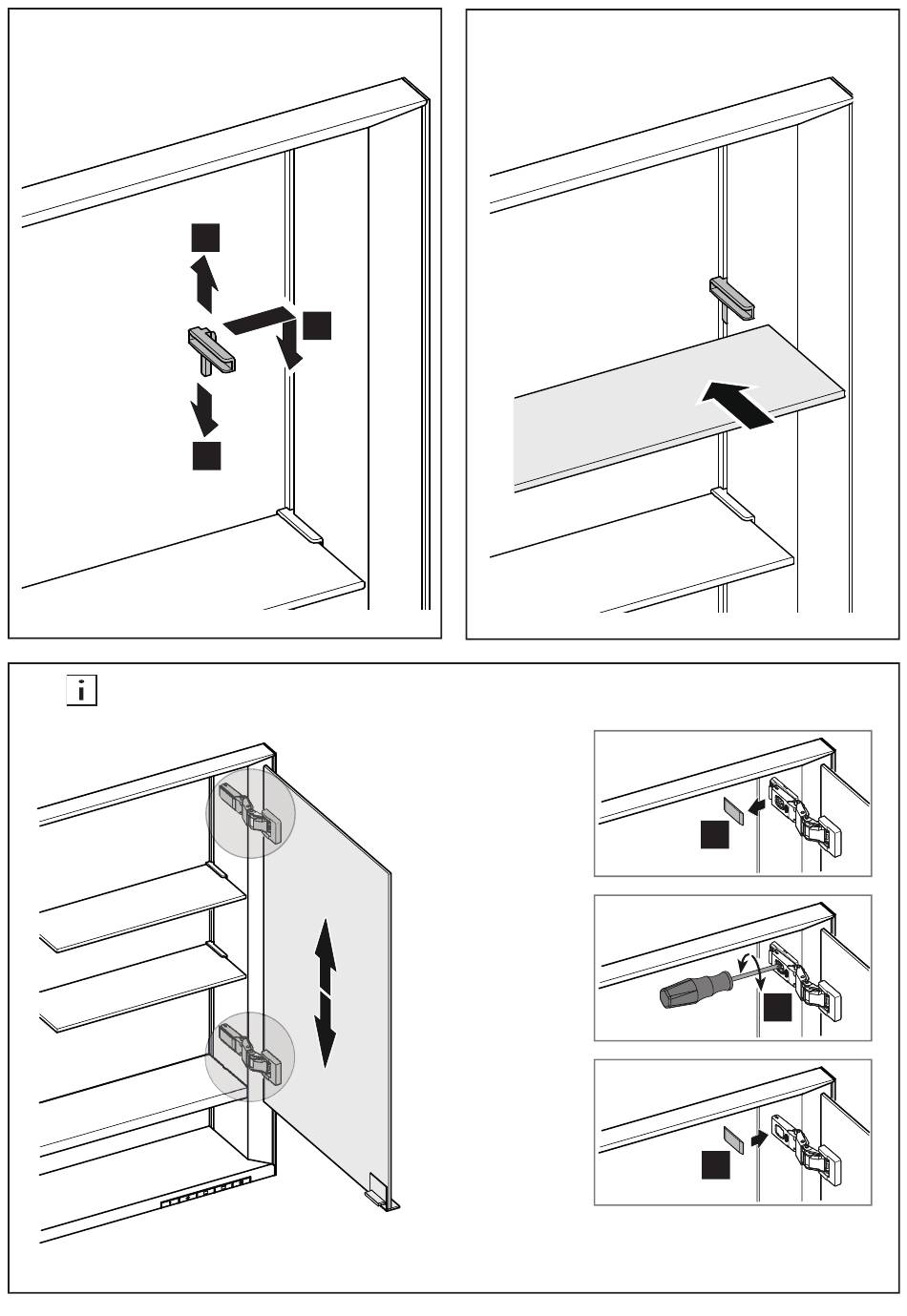 i