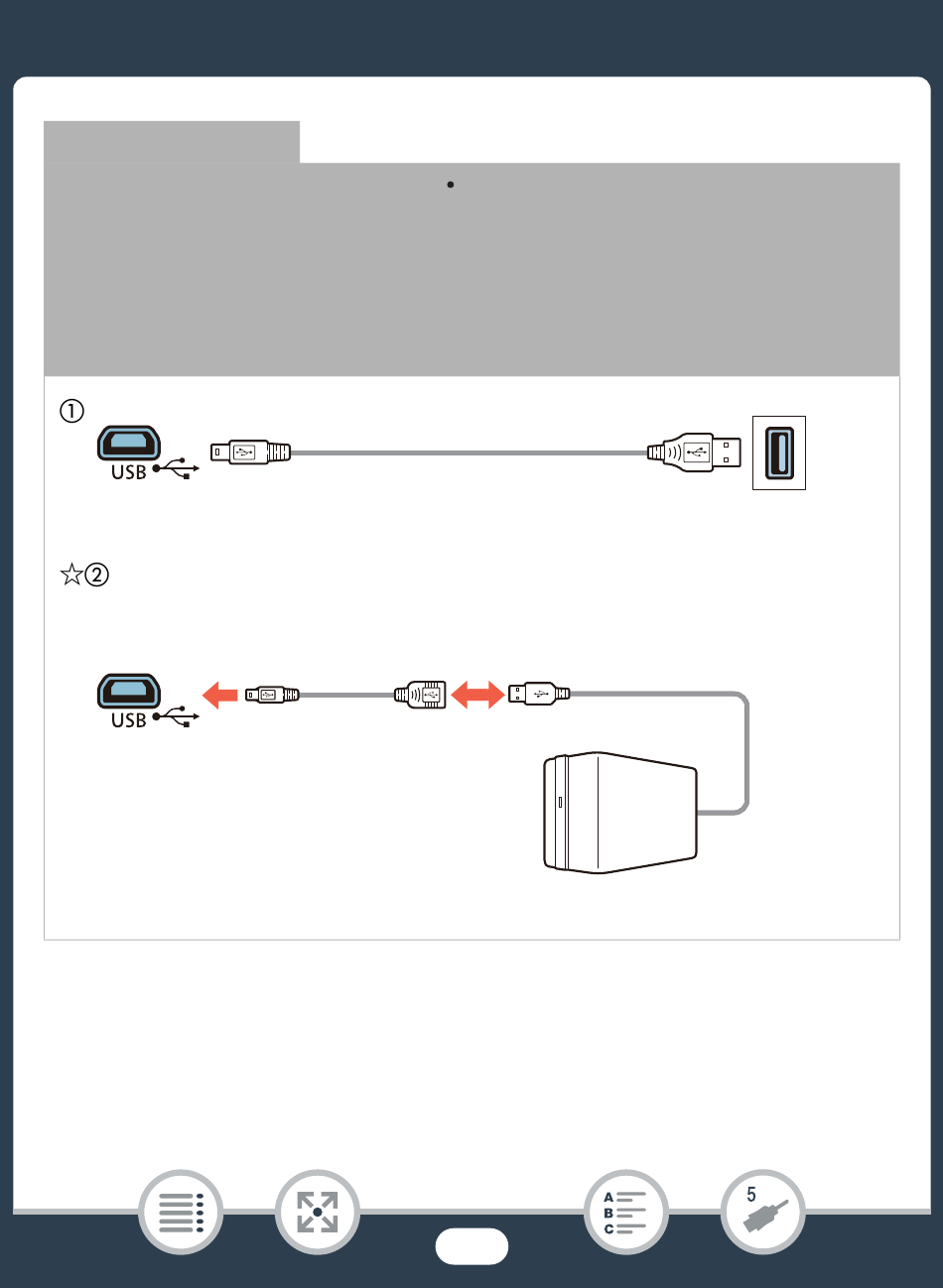 ①

USB

☆②

USB

5