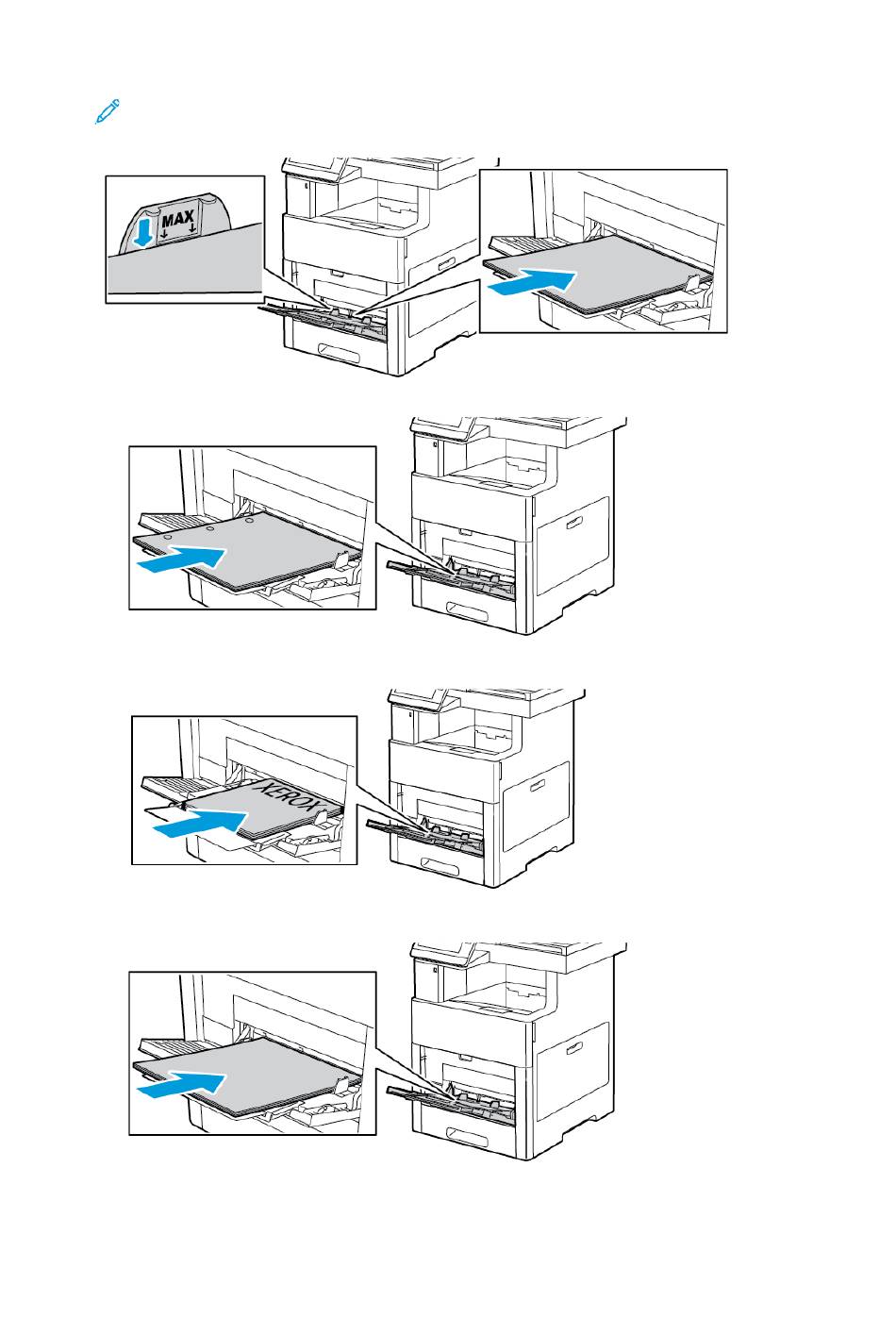 MAX

XEROX