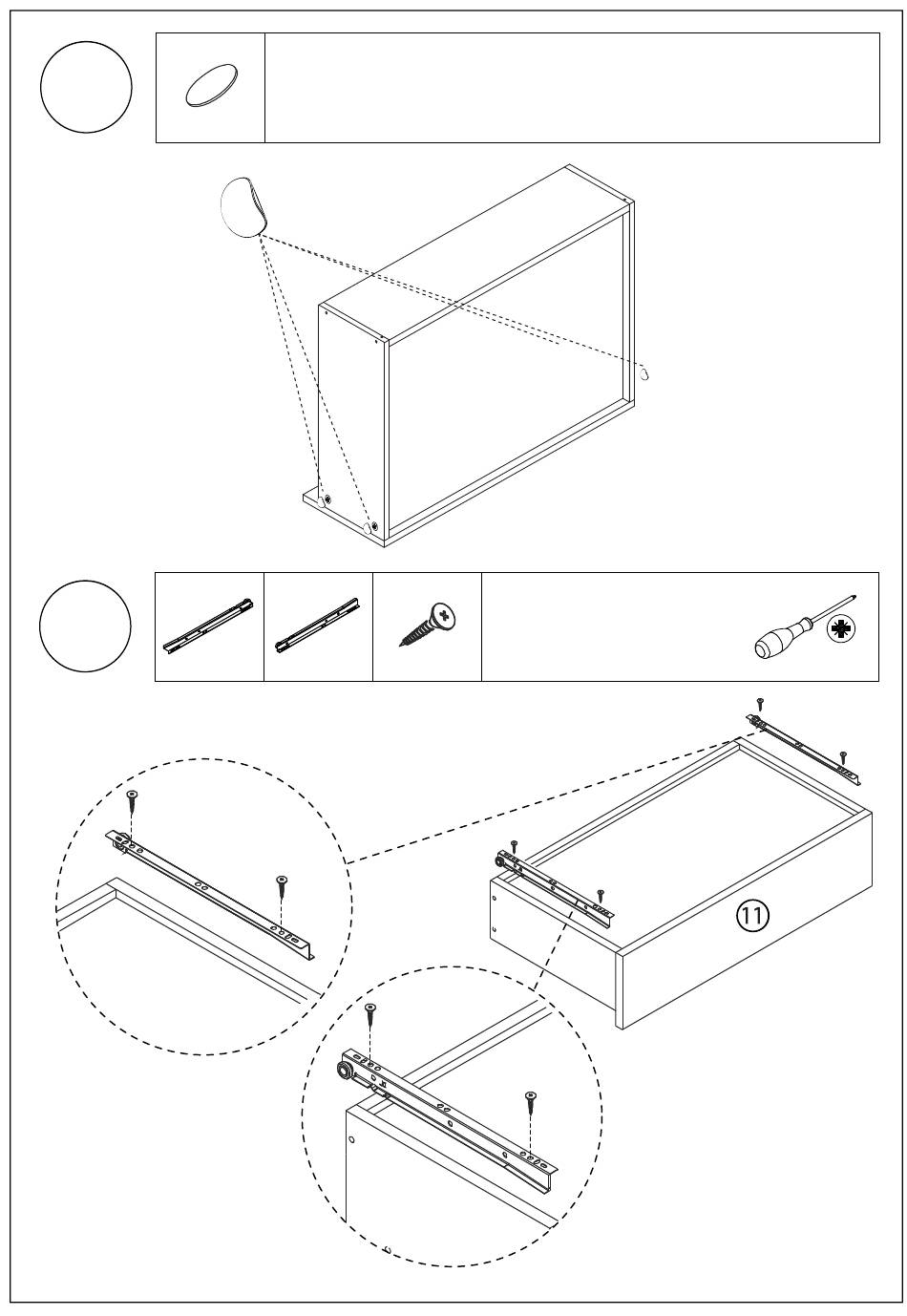 11