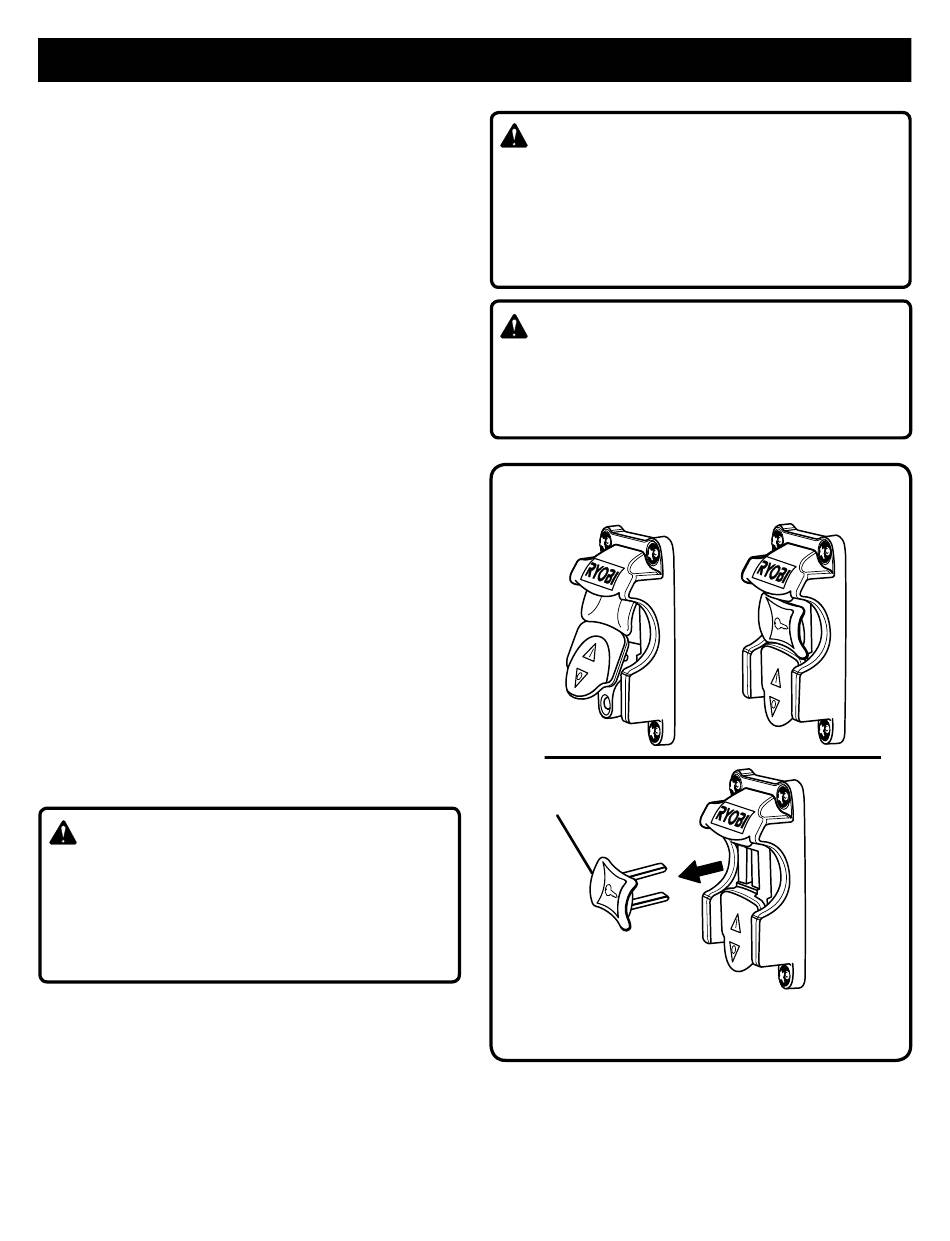 RYOBI

RYOBI

RYOBI