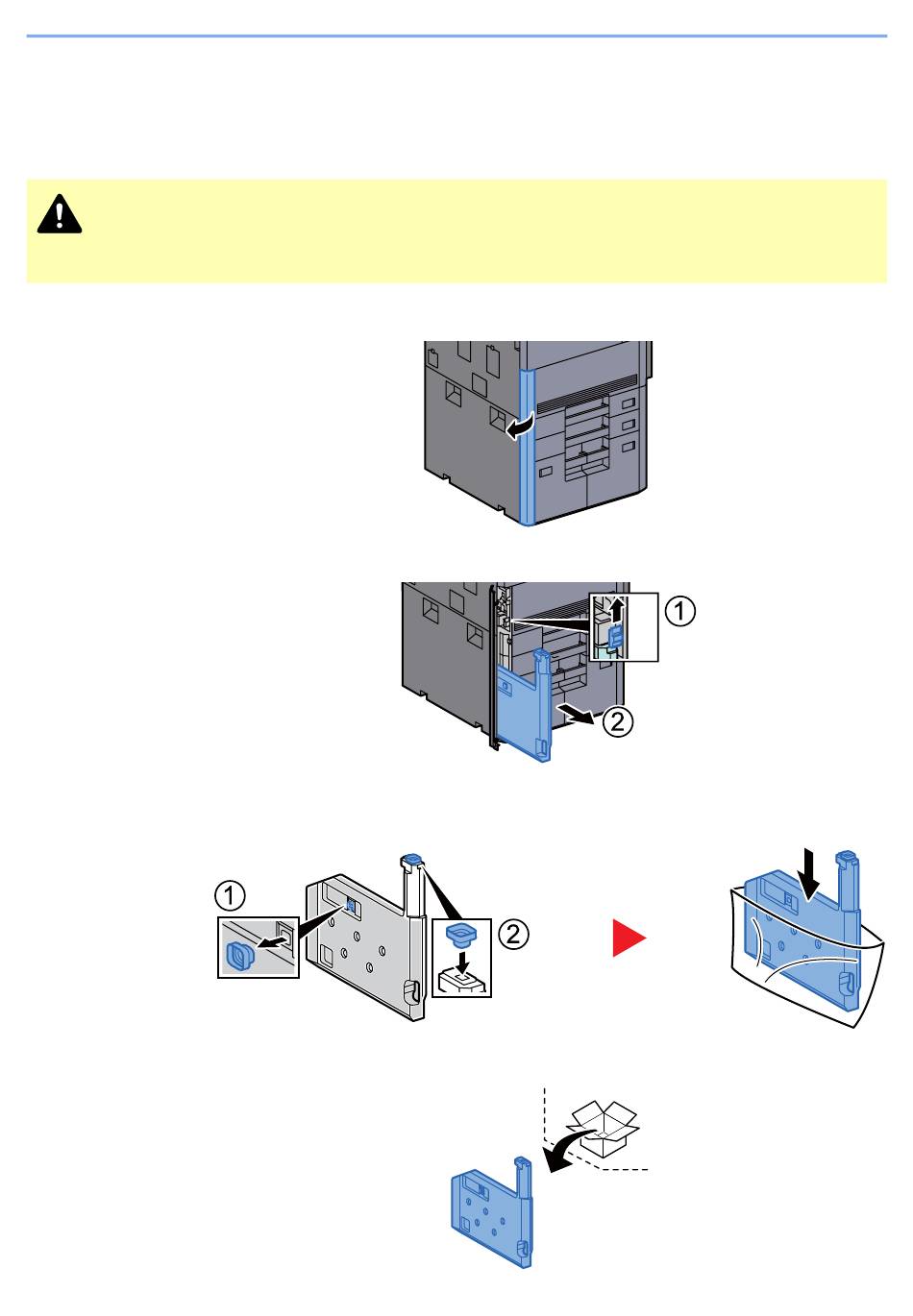 1

2

1

2