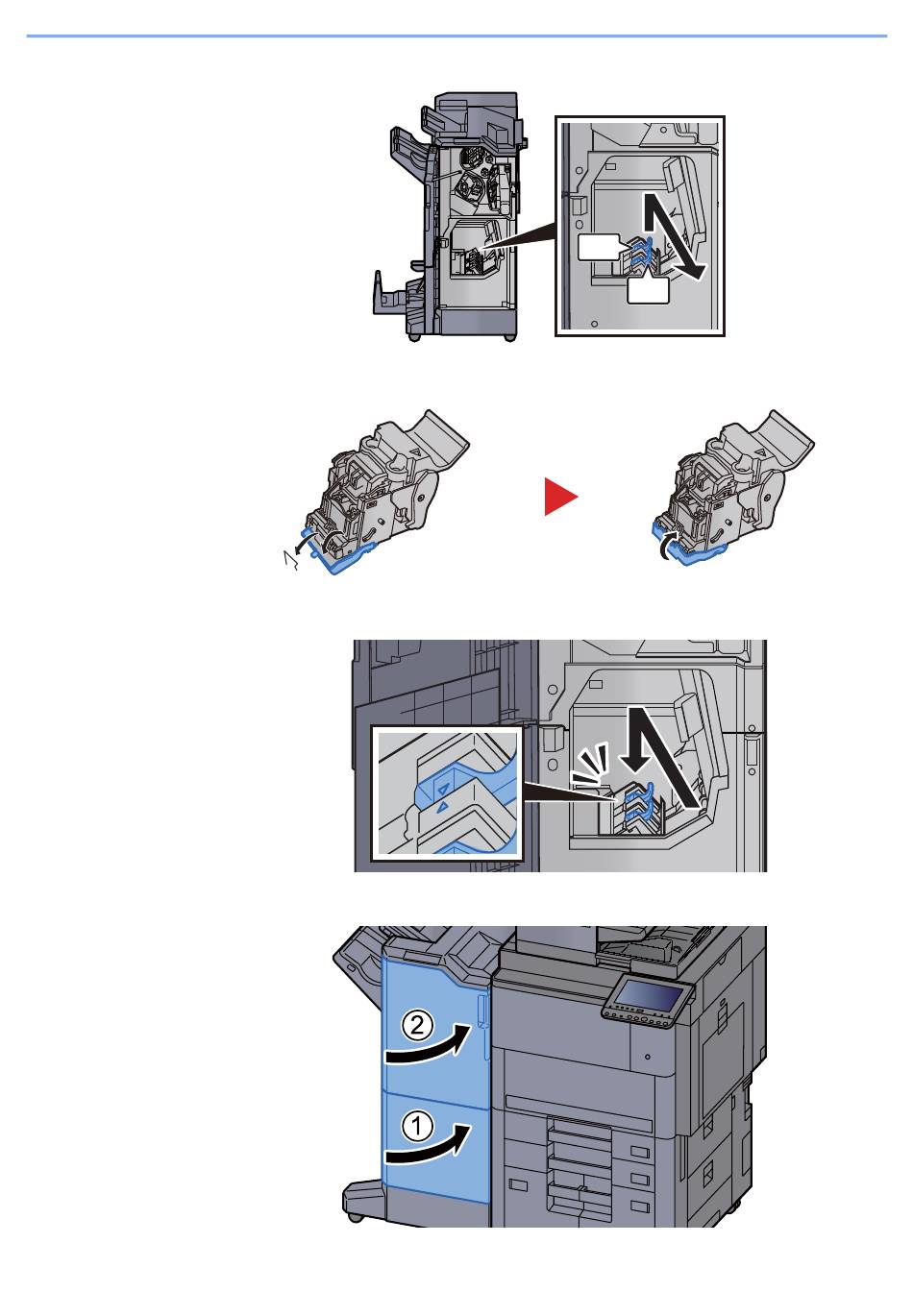 ②

①