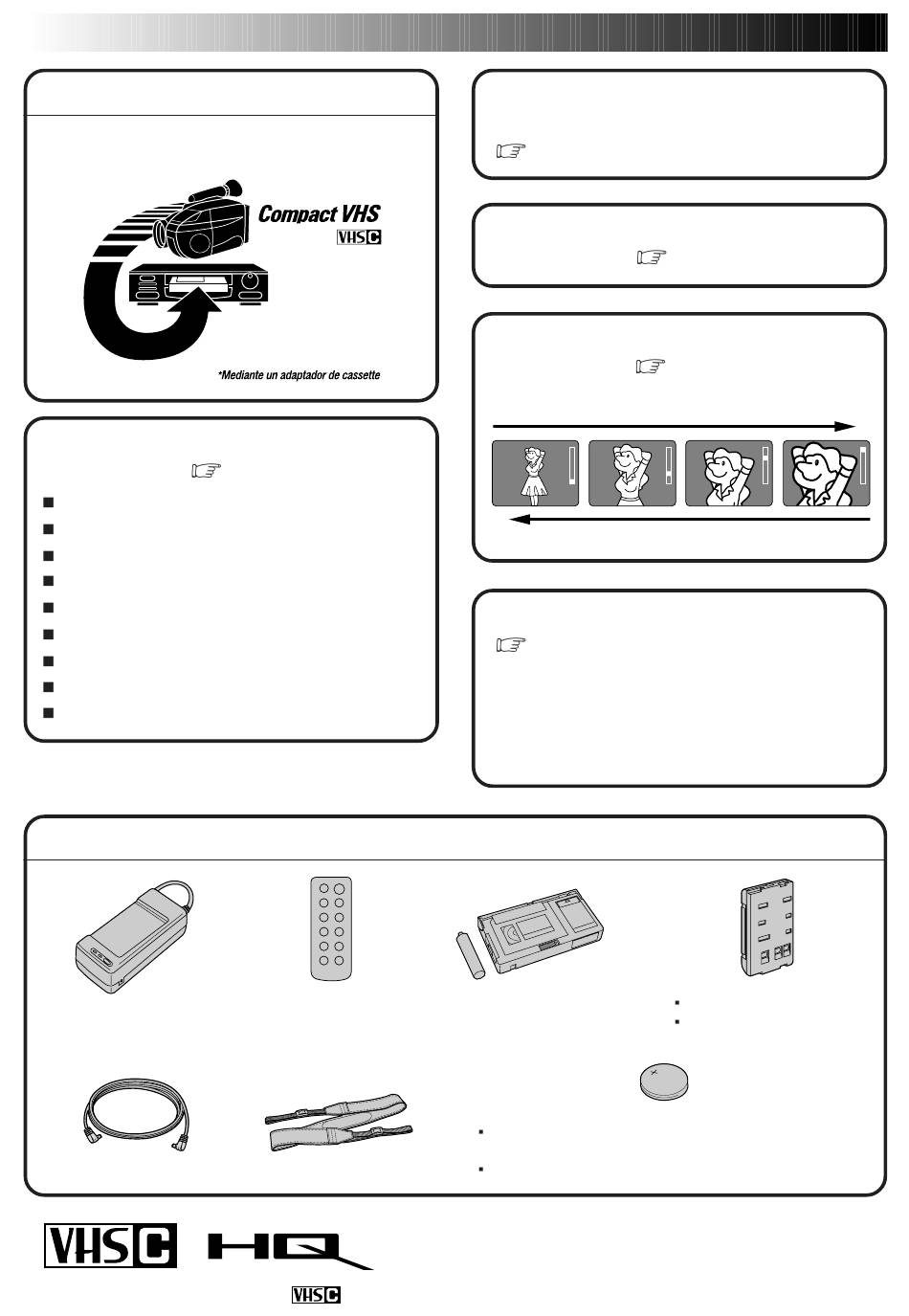 Compact VHS

VHS C

*Mediante un adaptador de cassette

VHS C

HQ

VHS C