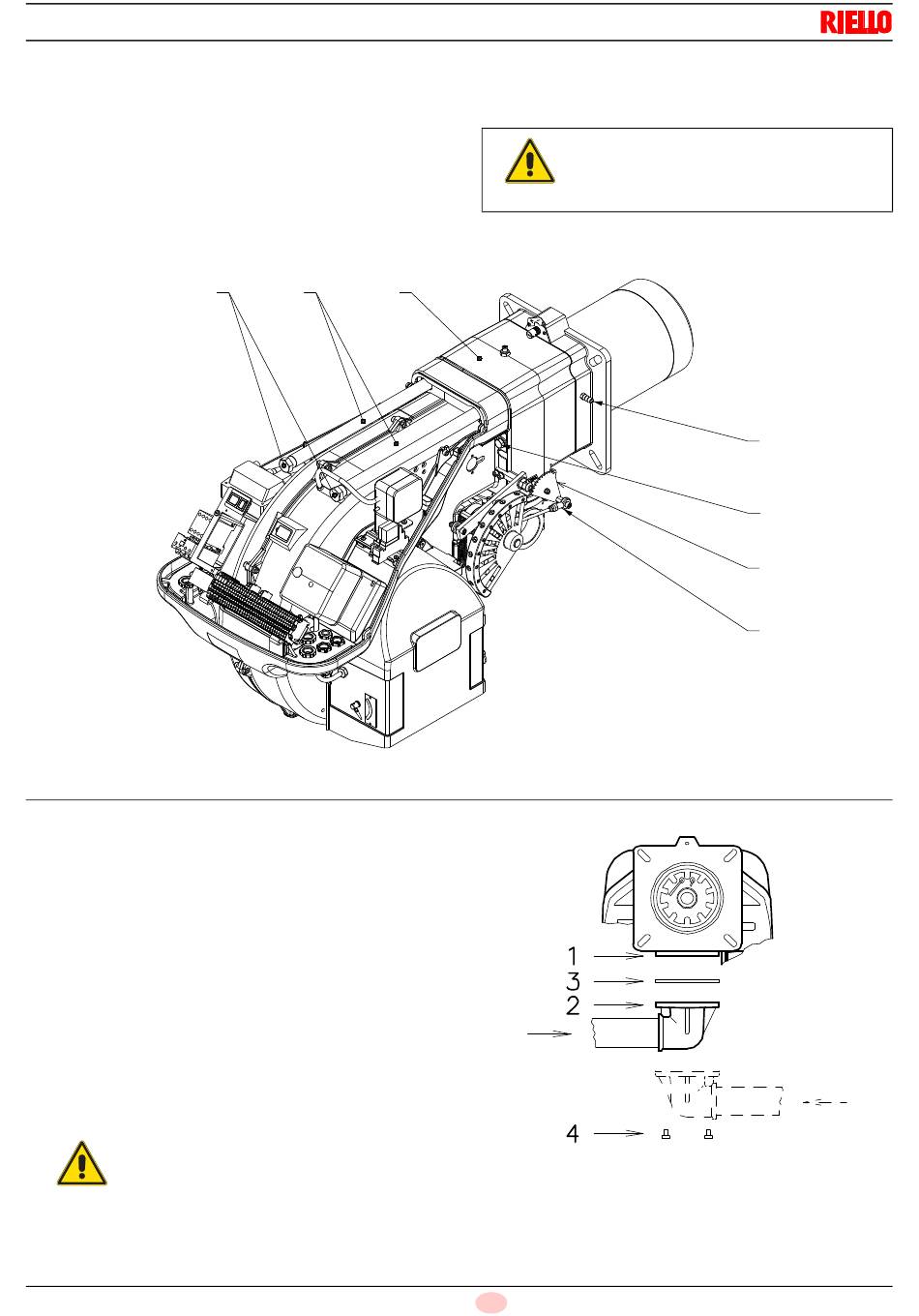 RIELLO

1
3
2
4