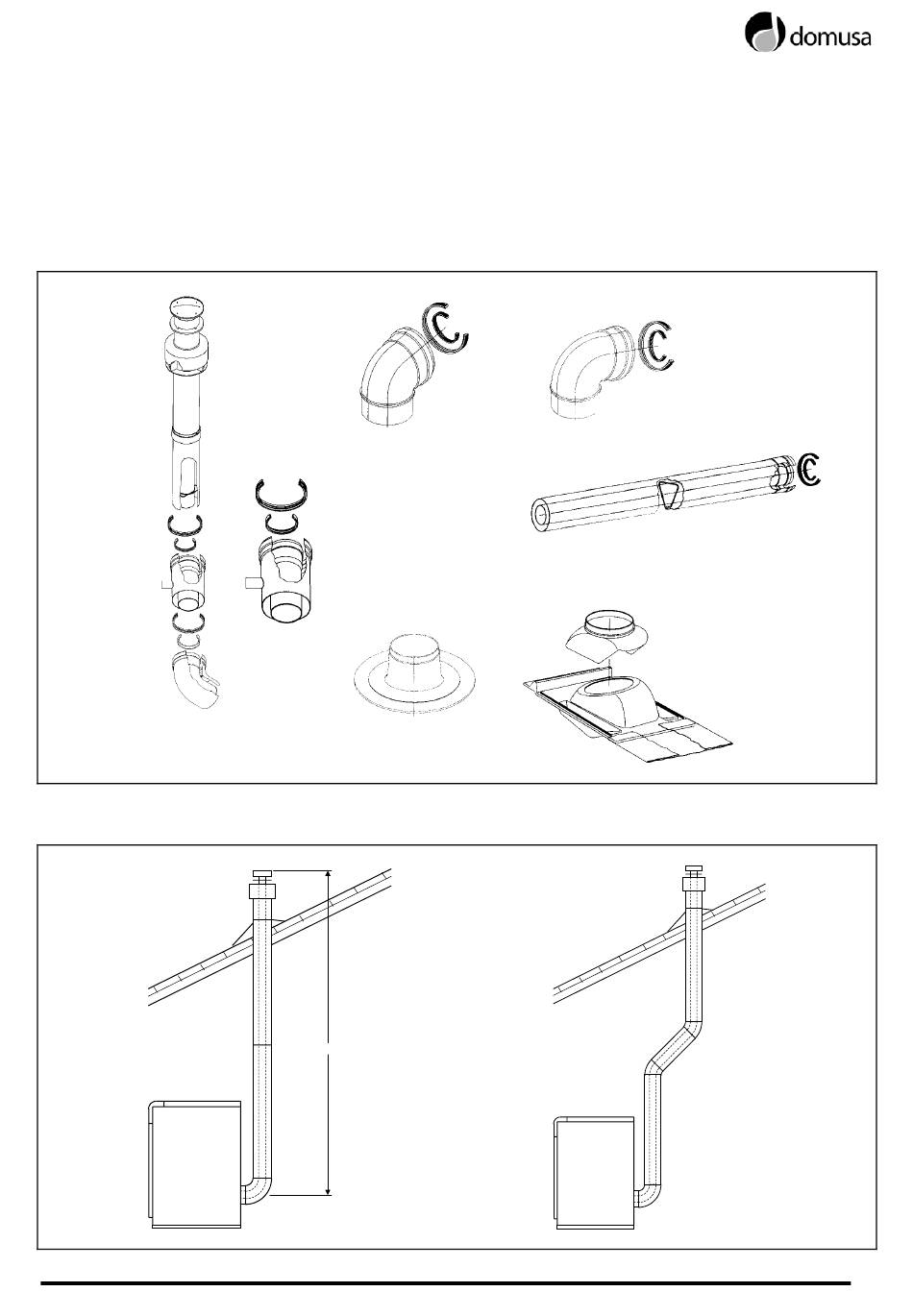 domusa